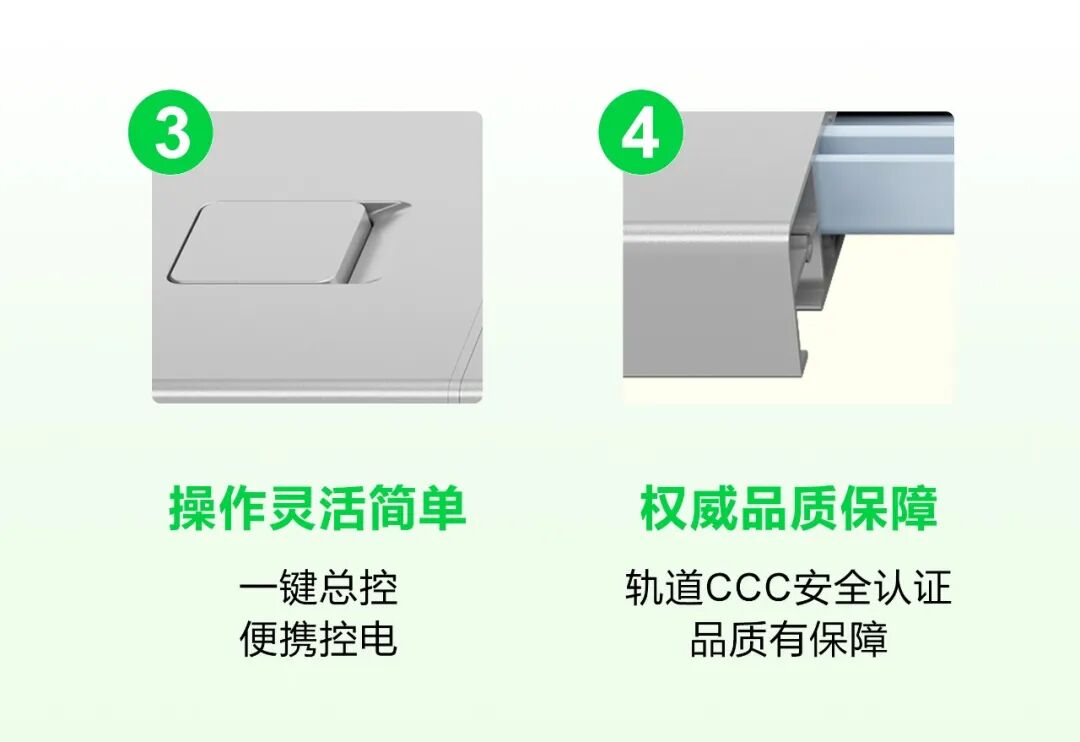 3

操作灵活简单

一键总控
便携控电

4

权威品质保障

轨道CCC安全认证
品质有保障