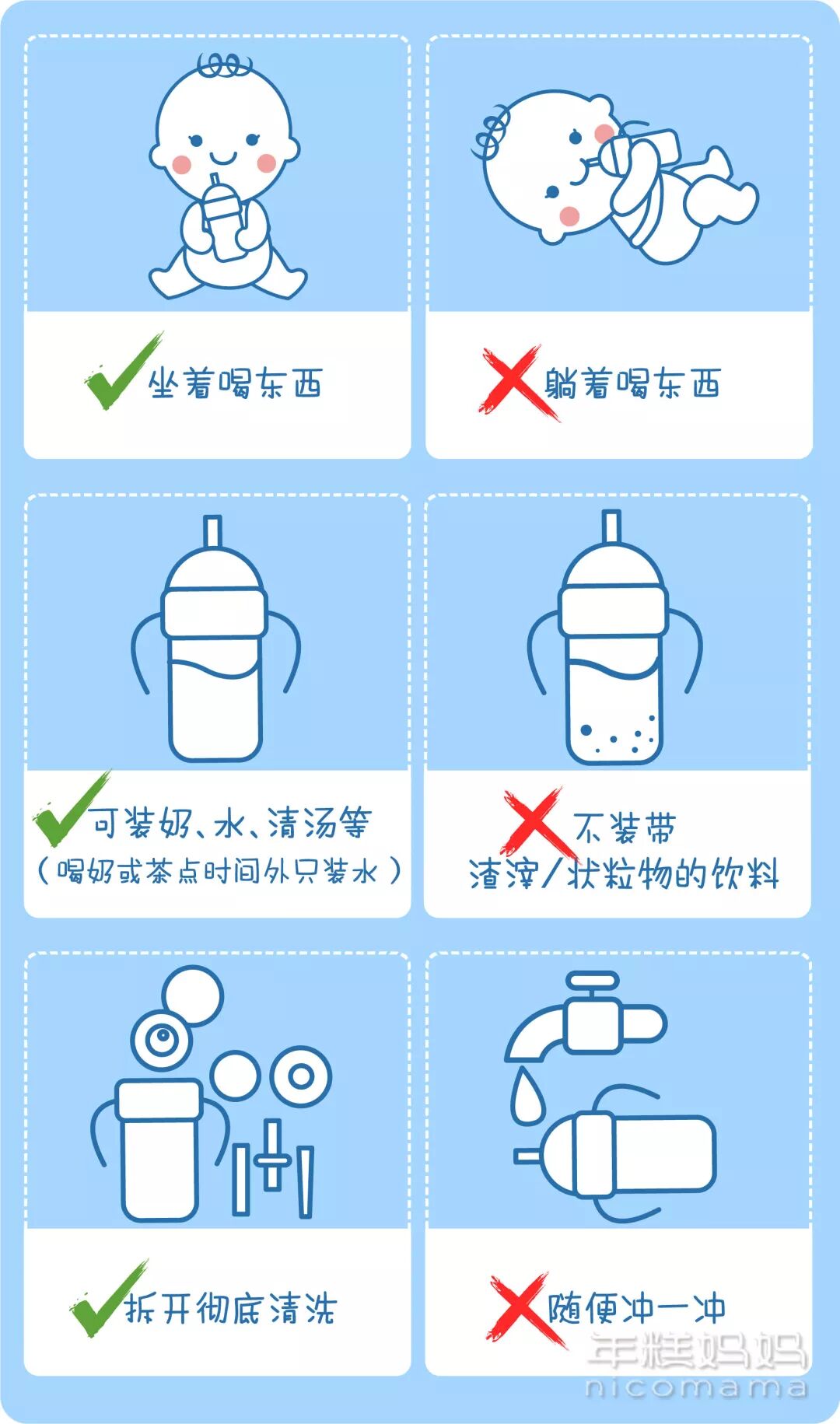 坐着喝东西

躺着喝东西

可装奶、水、清汤等
（喝奶或茶点时间外只装水）

不装带
渣滓/状粒物的饮料

拆开彻底清洗

随便冲一冲

年糕妈妈
nicomama