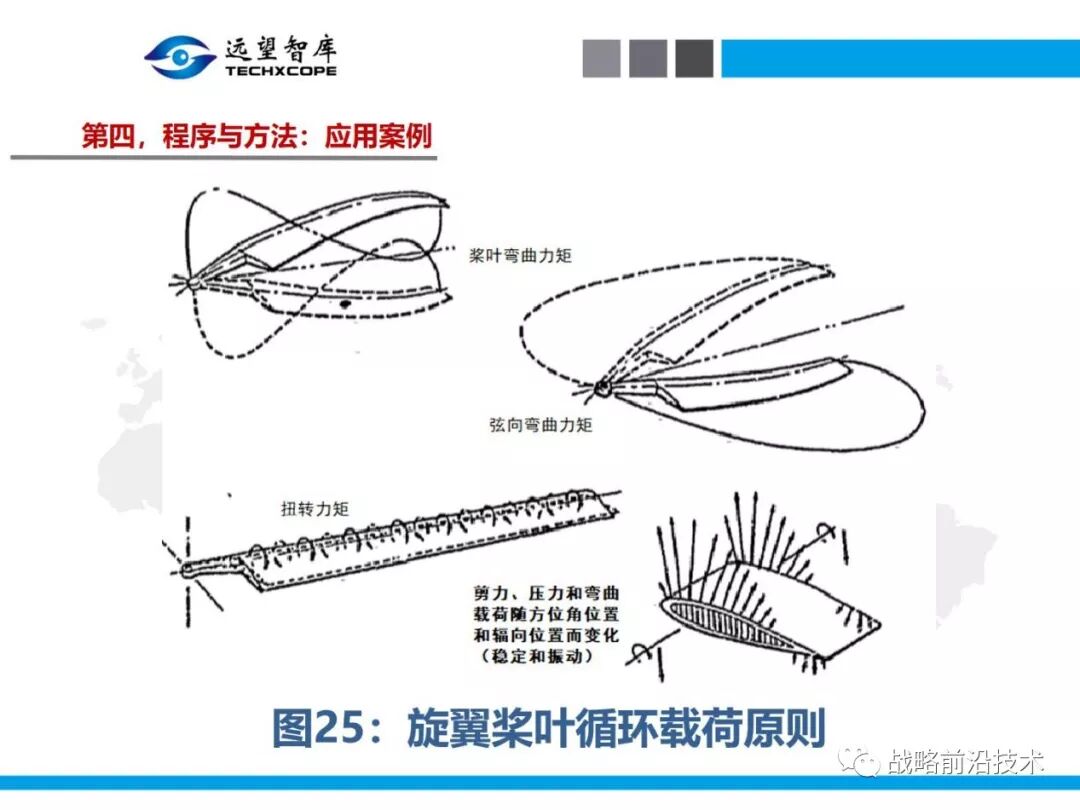 远望智库
TECHXCOPE

第四，程序与方法：应用案例

桨叶弯曲力矩

弦向弯曲力矩

扭转力矩

剪力、压力和弯曲载荷随方位角位置和辐向位置而变化（稳定和振动）

图25：旋翼桨叶循环载荷原则

战略前沿技术