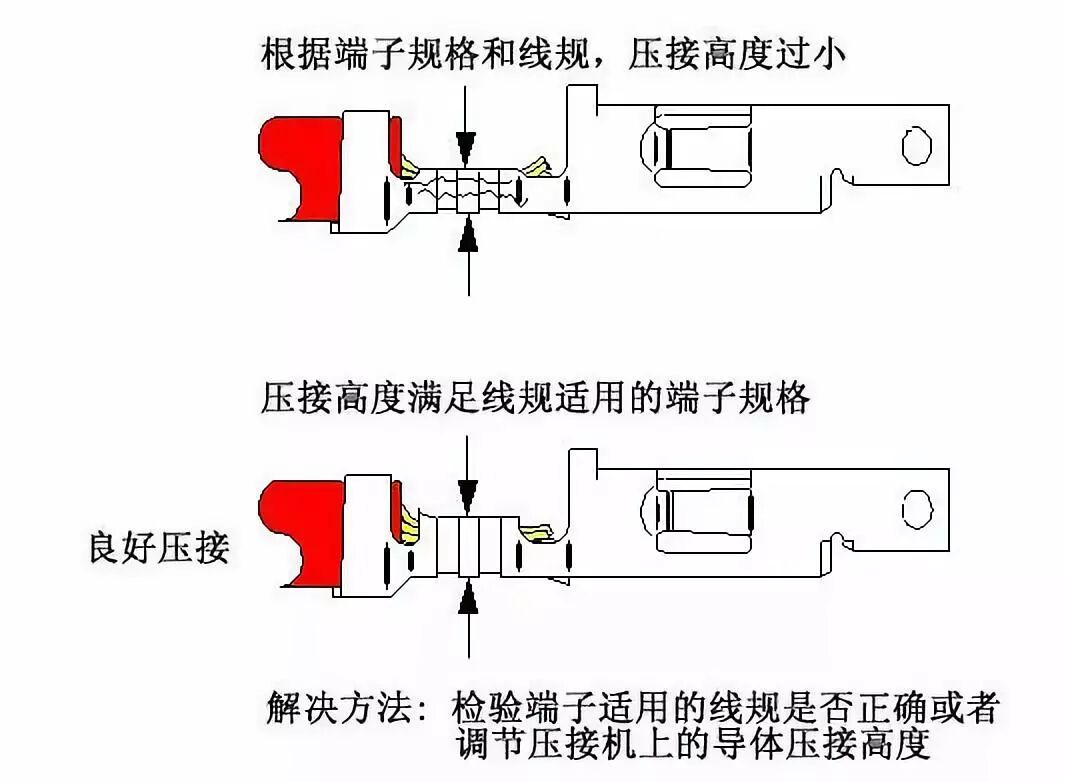 根据端子规格和线规，压接高度过小

压接高度满足线规适用的端子规格

良好压接

解决方法：检验端子适用的线规是否正确或者调节压接机上的导体压接高度