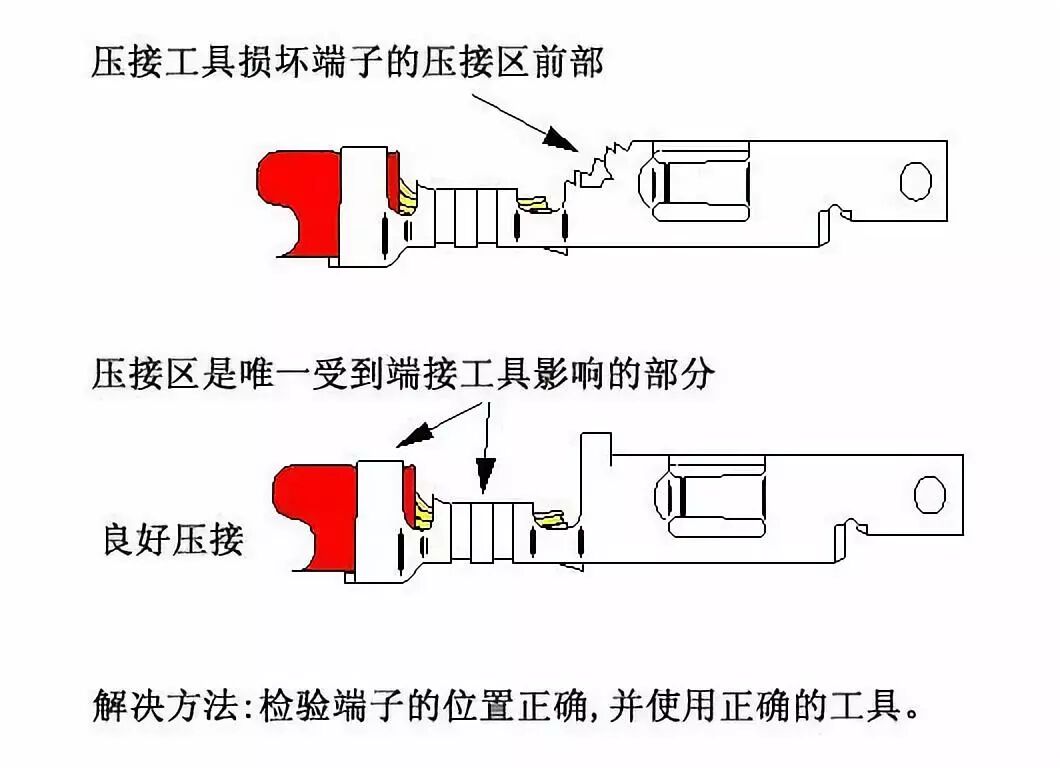 压接工具损坏端子的压接区前部

压接区是唯一受到端接工具影响的部分

良好压接

解决方法:检验端子的位置正确,并使用正确的工具。