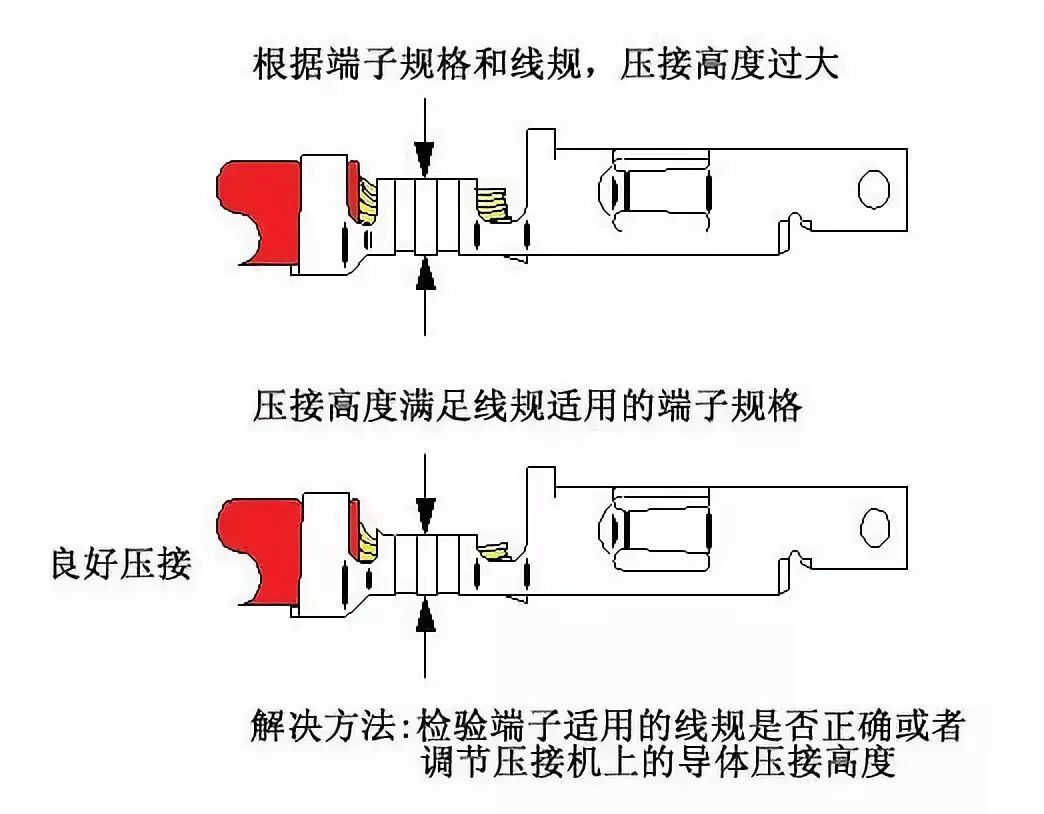 根据端子规格和线规，压接高度过大

压接高度满足线规适用的端子规格

良好压接

解决方法:检验端子适用的线规是否正确或者调节压接机上的导体压接高度