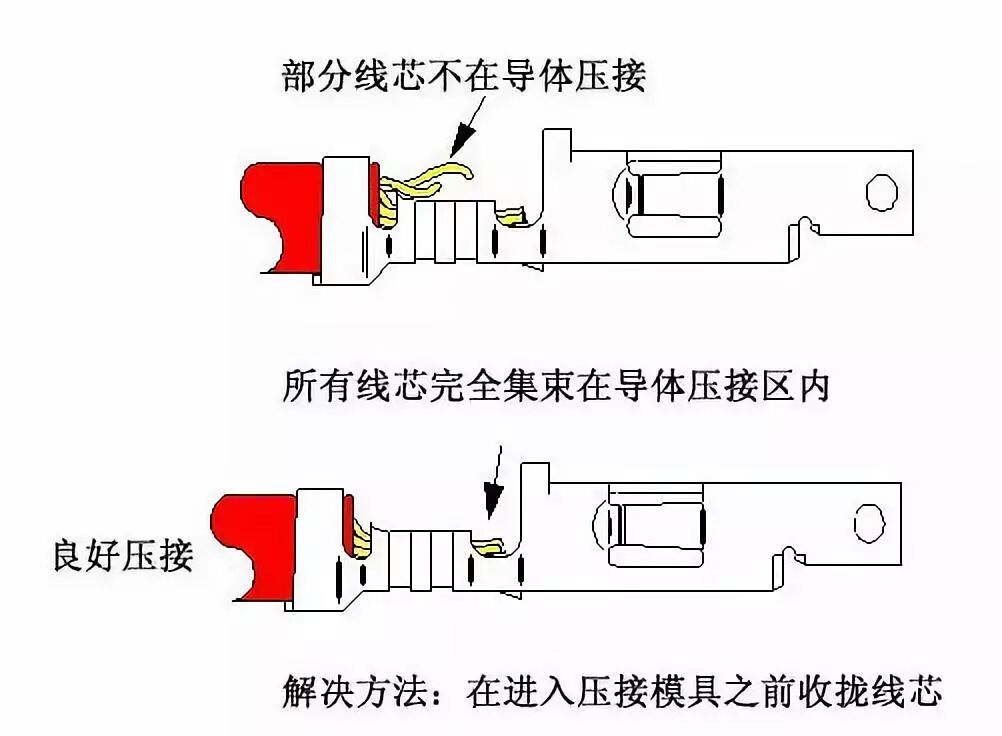 部分线芯不在导体压接

所有线芯完全集束在导体压接区内

良好压接

解决方法：在进入压接模具之前收拢线芯