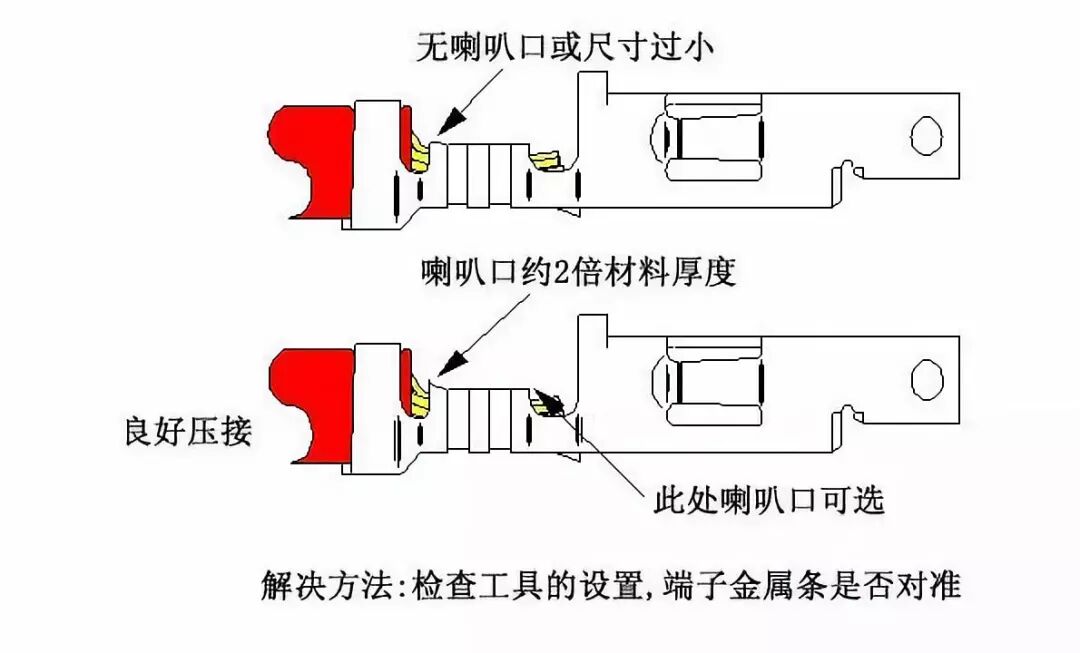 无喇叭口或尺寸过小

喇叭口约2倍材料厚度

良好压接

此处喇叭口可选

解决方法:检查工具的设置,端子金属条是否对准