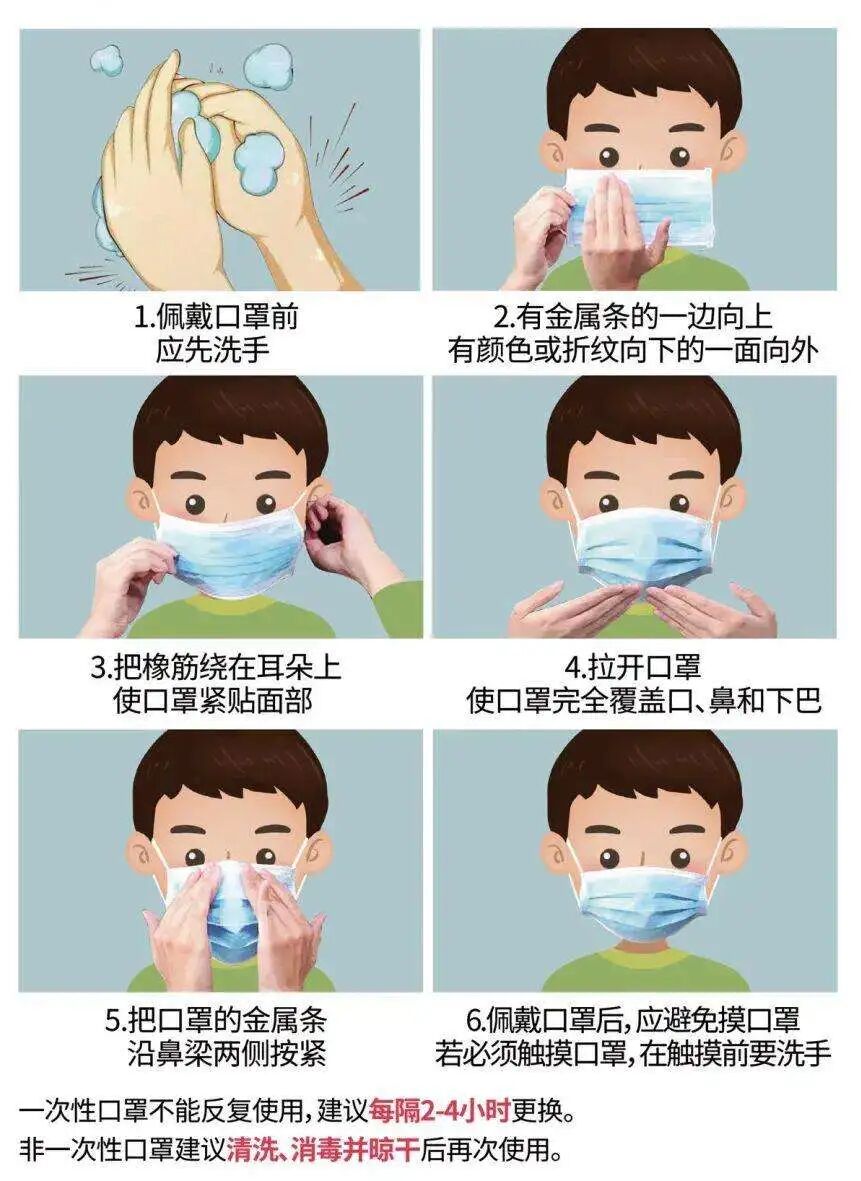 1.佩戴口罩前
应先洗手

2.有金属条的一边向上
有颜色或折纹向下的一面向外

3.把橡筋绕在耳朵上
使口罩紧贴面部

4.拉开口罩
使口罩完全覆盖口、鼻和下巴

5.把口罩的金属条
沿鼻梁两侧按紧

6.佩戴口罩后，应避免摸口罩
若必须触摸口罩，在触摸前要洗手

一次性口罩不能反复使用，建议每隔2-4小时更换。
非一次性口罩建议清洗、消毒并晾干后再次使用。