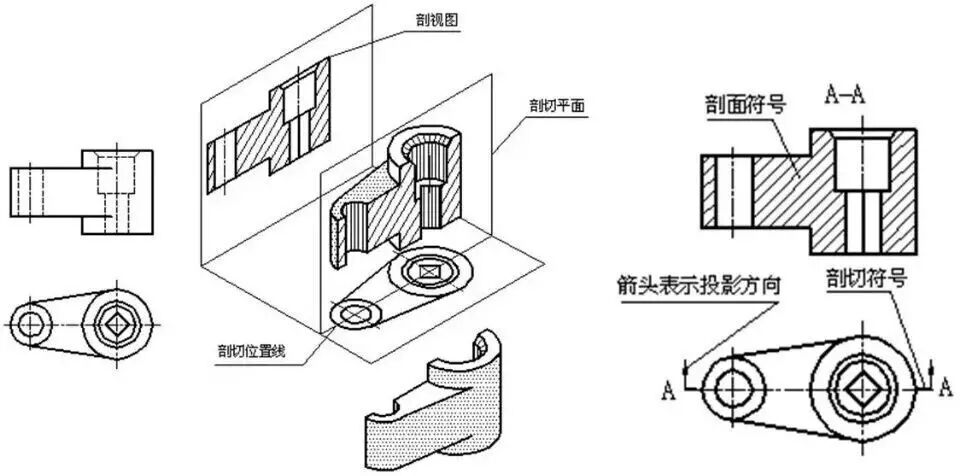 剖视图

剖切平面

剖切位置线

剖面符号

A-A

箭头表示投影方向

剖切符号

A

A