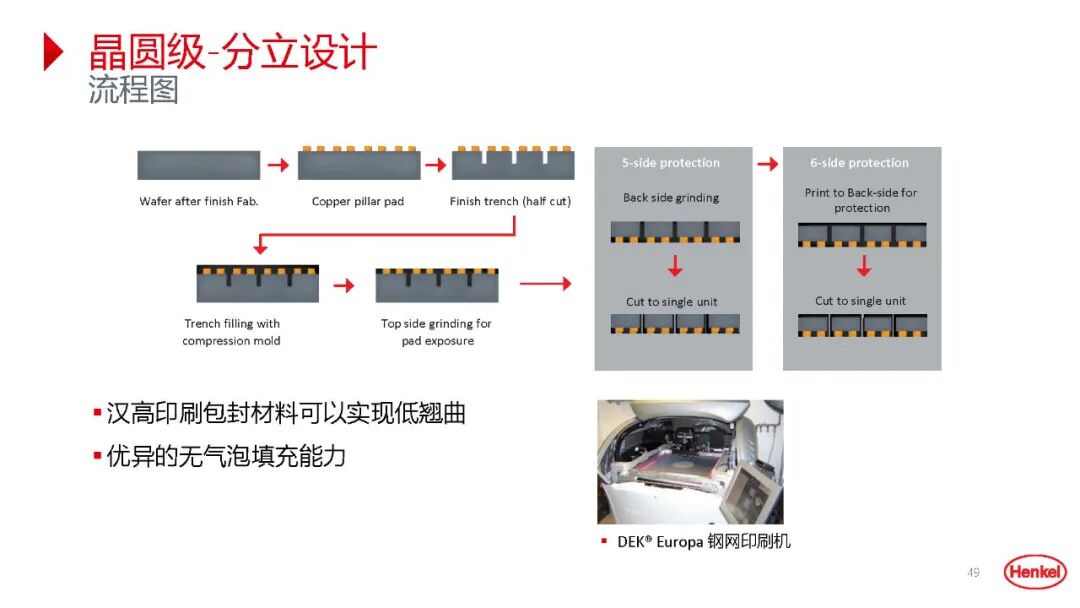 晶圆级-分立设计
流程图

Wafer after finish Fab.

Copper pillar pad

Finish trench (half cut)

Trench filling with compression mold

Top side grinding for pad exposure

5-side protection

Back side grinding

Cut to single unit

6-side protection

Print to Back-side for protection

Cut to single unit

▪ 汉高印刷包封材料可以实现低翘曲

▪ 优异的无气泡填充能力

▪ DEK® Europa 钢网印刷机

49

Henkel