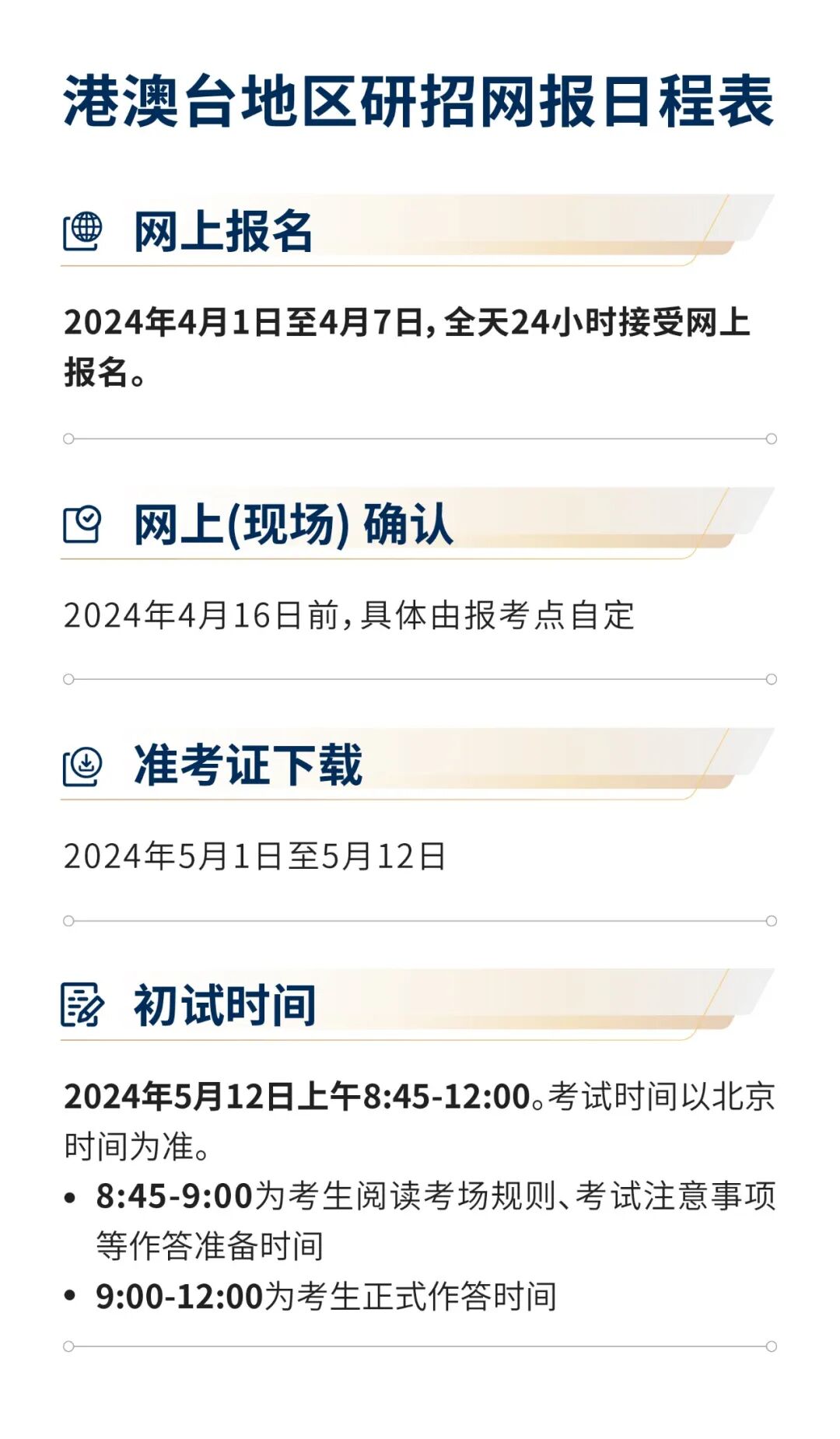 港澳台地区研招网报日程表

网上报名

2024年4月1日至4月7日，全天24小时接受网上报名。

网上(现场)确认

2024年4月16日前，具体由报考点自定

准考证下载

2024年5月1日至5月12日

初试时间

2024年5月12日上午8:45-12:00。考试时间以北京时间为准。

• 8:45-9:00为考生阅读考场规则、考试注意事项等作答准备时间
• 9:00-12:00为考生正式作答时间