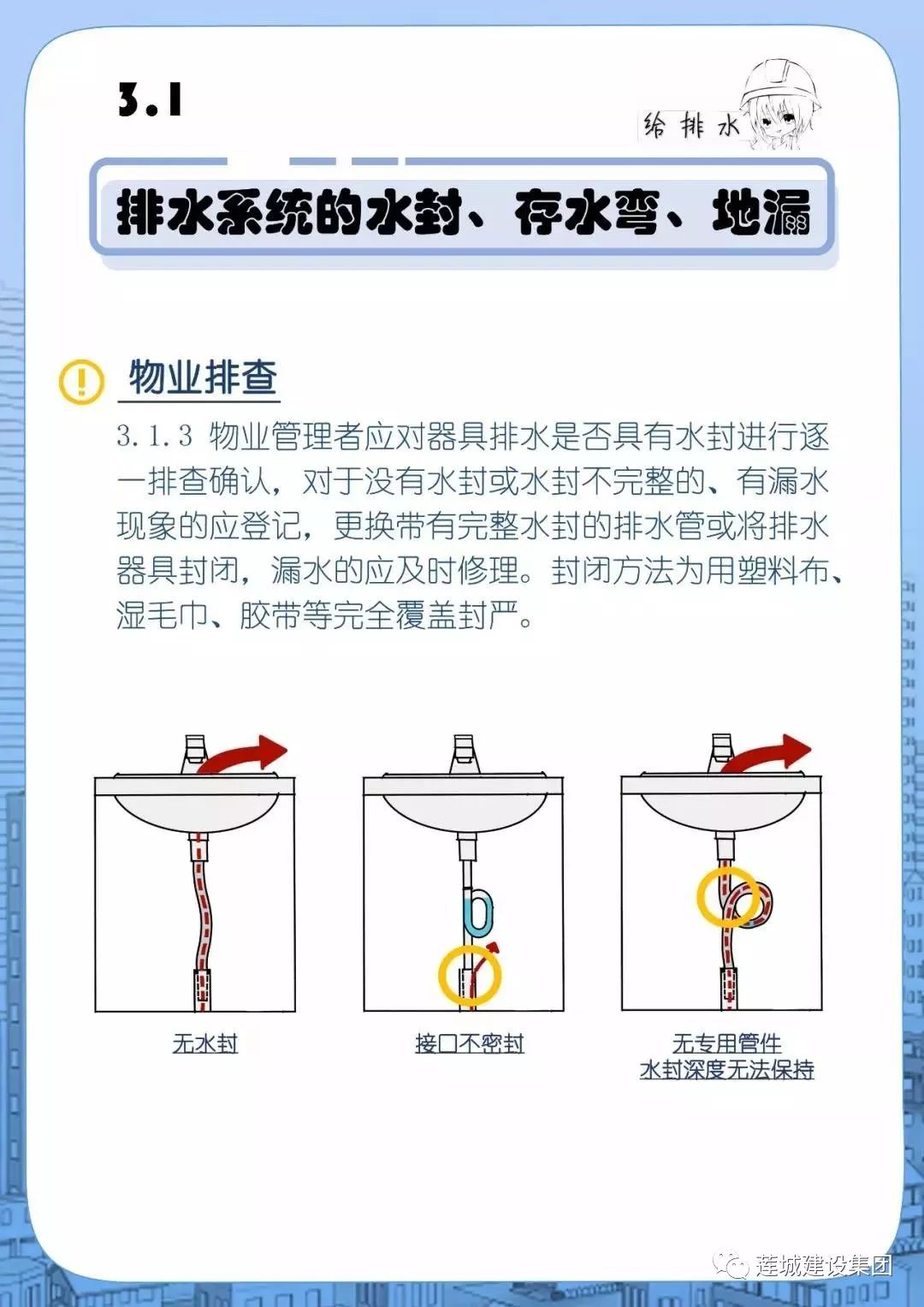 3.1

给排水

排水系统的水封、存水弯、地漏

物业排查

3.1.3 物业管理者应对器具排水是否具有水封进行逐一排查确认，对于没有水封或水封不完整的、有漏水现象的应登记，更换带有完整水封的排水管或将排水器具封闭，漏水的应及时修理。封闭方法为用塑料布、湿毛巾、胶带等完全覆盖封严。

无水封

接口不密封

无专用管件
水封深度无法保持

莲城建设集团