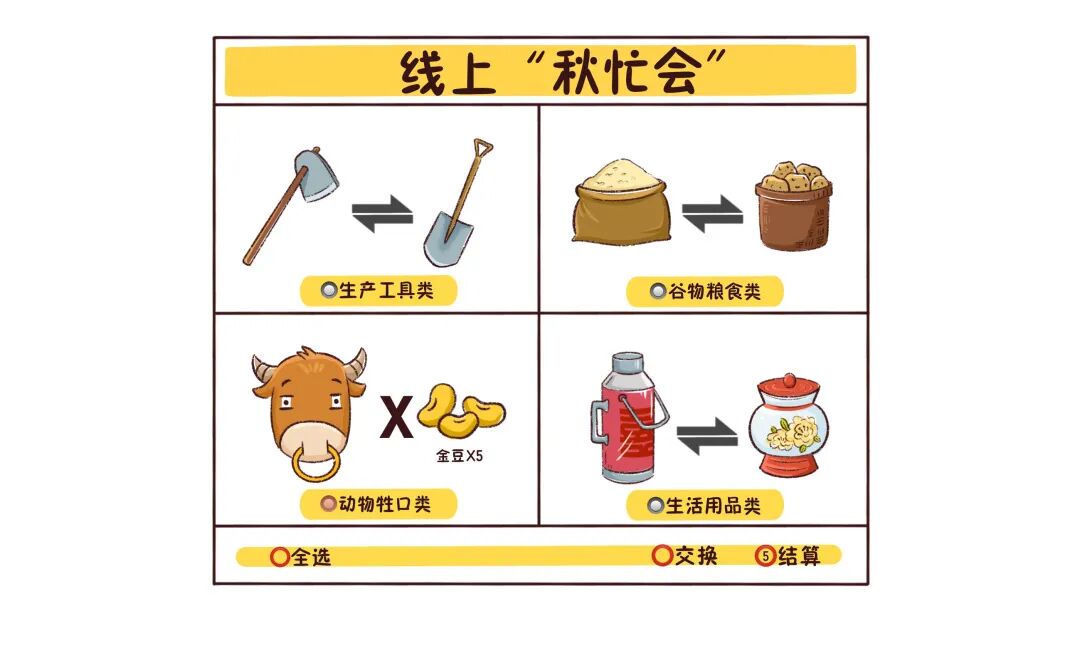 线上“秋忙会”

生产工具类

谷物粮食类

X

金豆X5

动物牲口类

囍

生活用品类

全选

交换

5 结算