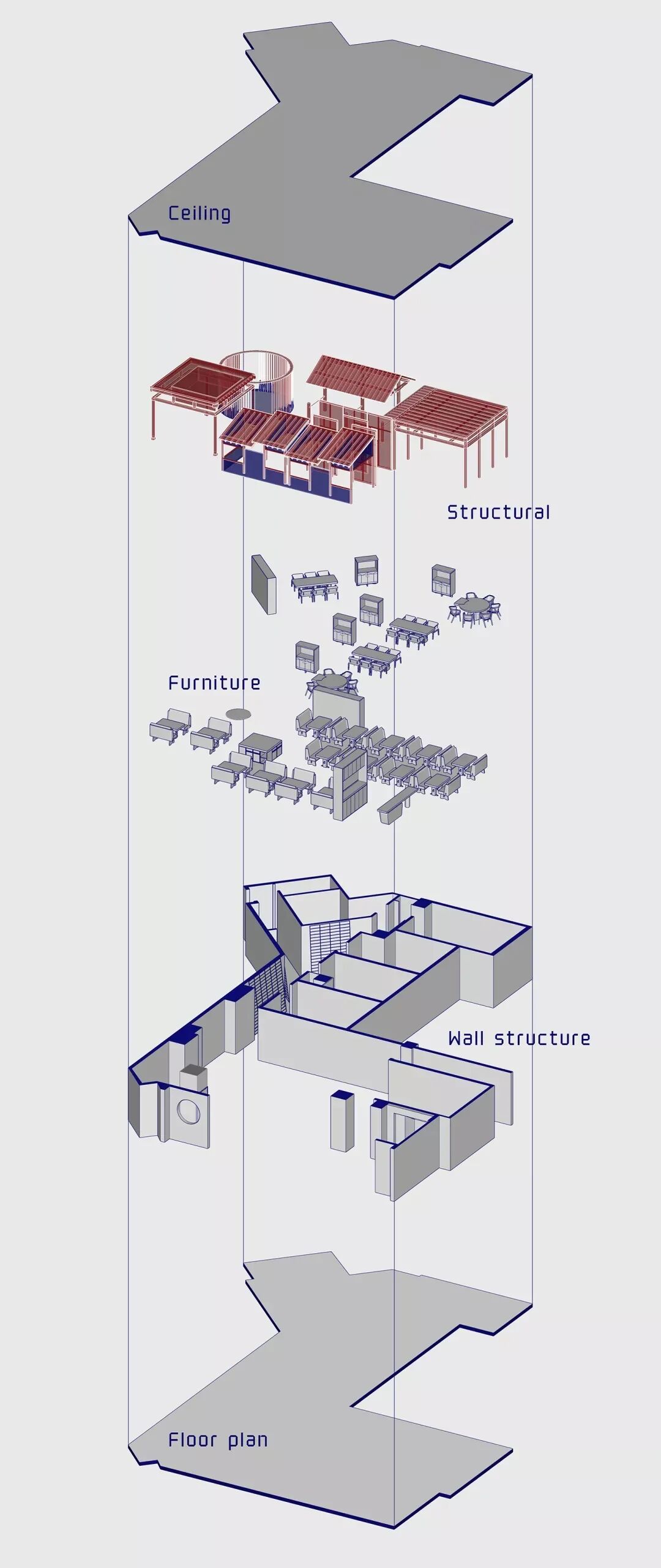 Ceiling

Structural

Furniture

Wall structure

Floor plan