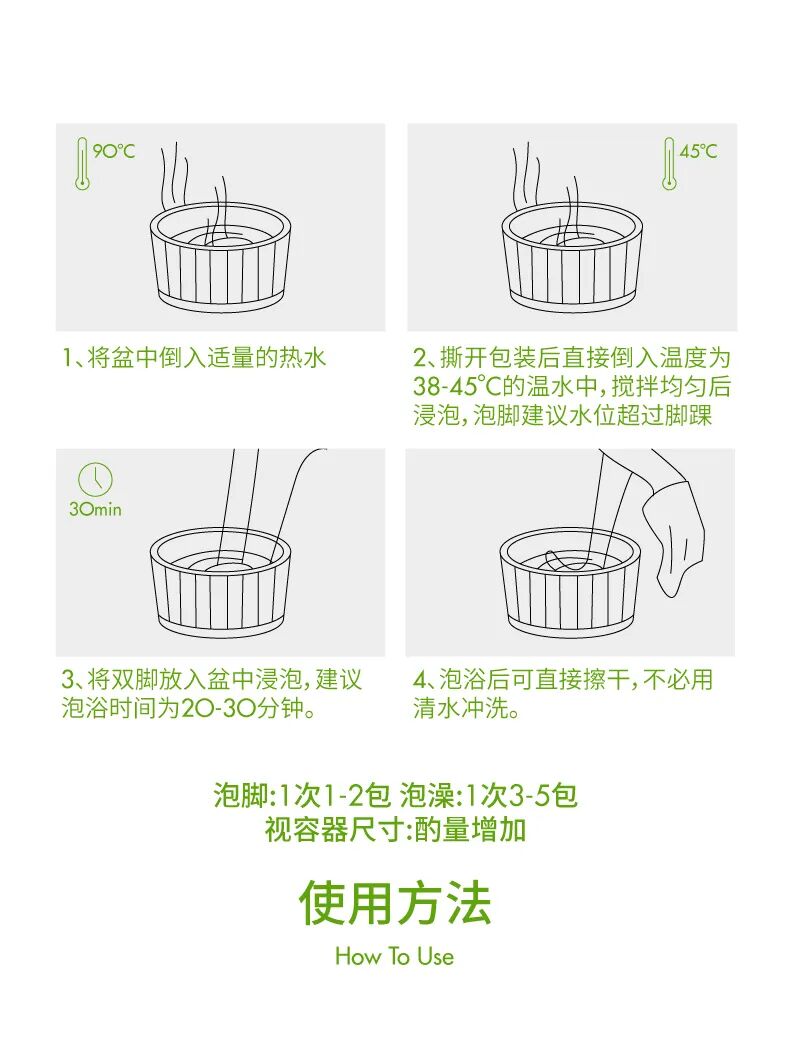 90°C

1、将盆中倒入适量的热水

45°C

2、撕开包装后直接倒入温度为38-45°C的温水中，搅拌均匀后浸泡，泡脚建议水位超过脚踝

30min

3、将双脚放入盆中浸泡，建议泡浴时间为20-30分钟。

4、泡浴后可直接擦干，不必用清水冲洗。

泡脚:1次1-2包 泡澡:1次3-5包
视容器尺寸:酌量增加

使用方法

How To Use