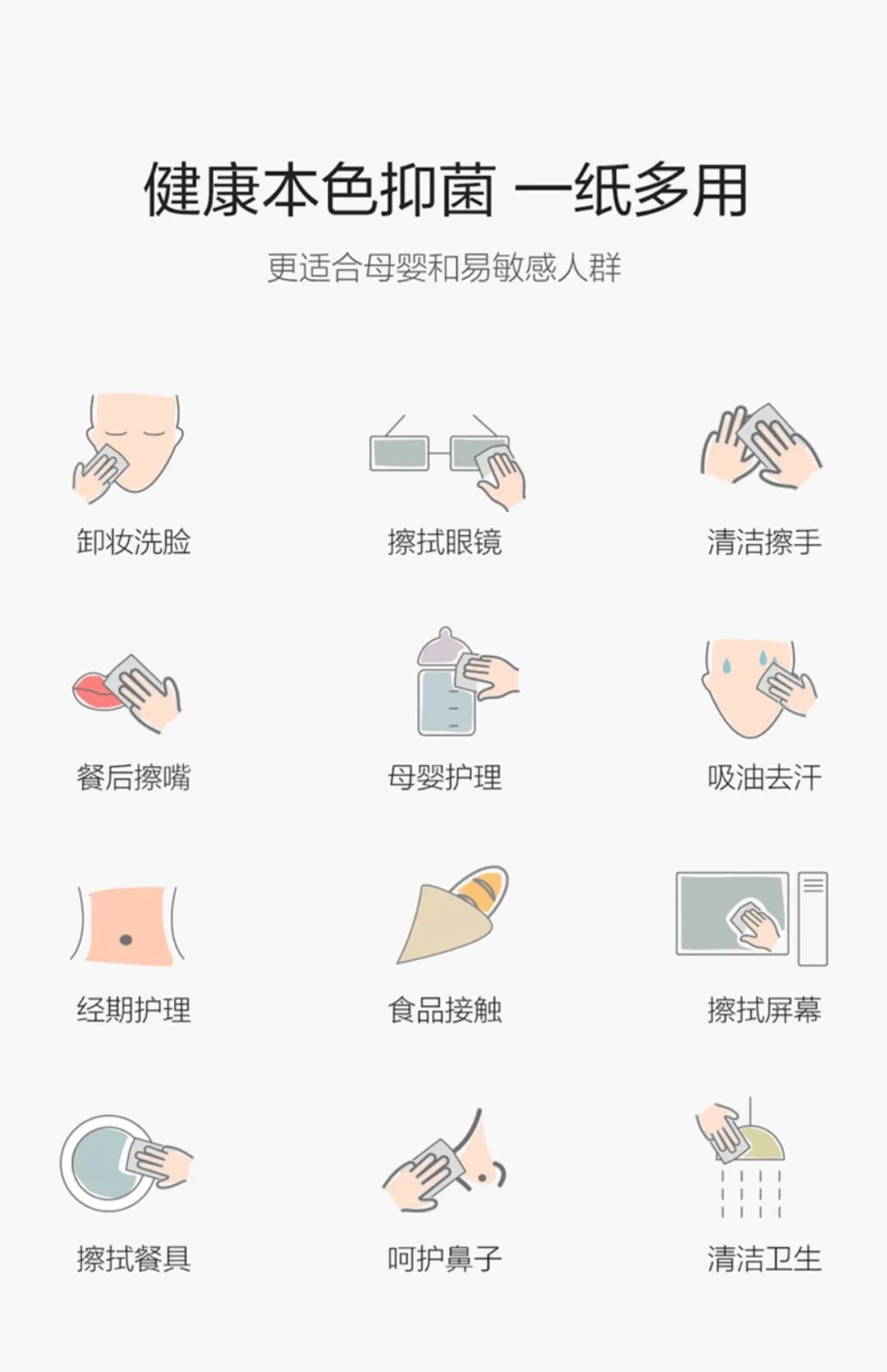 健康本色抑菌 一纸多用

更适合母婴和易敏感人群

卸妆洗脸

擦拭眼镜

清洁擦手

餐后擦嘴

母婴护理

吸油去汗

经期护理

食品接触

擦拭屏幕

擦拭餐具

呵护鼻子

清洁卫生