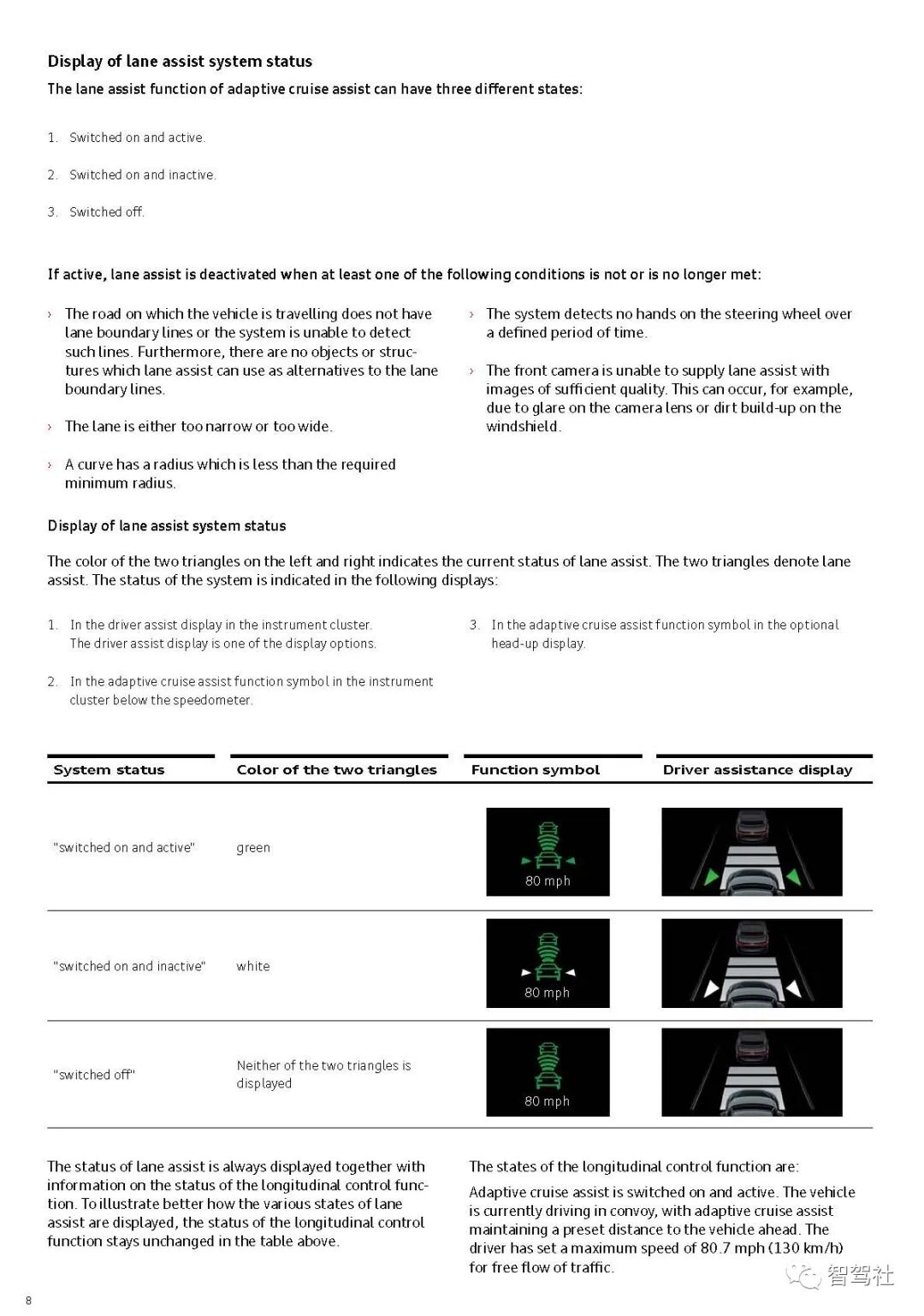 Display of lane assist system status

The lane assist function of adaptive cruise assist can have three different states:

1. Switched on and active.

2. Switched on and inactive.

3. Switched off.

If active, lane assist is deactivated when at least one of the following conditions is not or is no longer met:

› The road on which the vehicle is travelling does not have lane boundary lines or the system is unable to detect such lines. Furthermore, there are no objects or structures which lane assist can use as alternatives to the lane boundary lines.

› The lane is either too narrow or too wide.

› A curve has a radius which is less than the required minimum radius.

› The system detects no hands on the steering wheel over a defined period of time.

› The front camera is unable to supply lane assist with images of sufficient quality. This can occur, for example, due to glare on the camera lens or dirt build-up on the windshield.

Display of lane assist system status

The color of the two triangles on the left and right indicates the current status of lane assist. The two triangles denote lane assist. The status of the system is indicated in the following displays:

1. In the driver assist display in the instrument cluster. The driver assist display is one of the display options.

2. In the adaptive cruise assist function symbol in the instrument cluster below the speedometer.

3. In the adaptive cruise assist function symbol in the optional head-up display.

| System status | Color of the two triangles | Function symbol | Driver assistance display |
|---|---|---|---|
| "switched on and active" | green | 80 mph | |
| "switched on and inactive" | white | 80 mph | |
| "switched off" | Neither of the two triangles is displayed | 80 mph | |

The status of lane assist is always displayed together with information on the status of the longitudinal control function. To illustrate better how the various states of lane assist are displayed, the status of the longitudinal control function stays unchanged in the table above.

The states of the longitudinal control function are:

Adaptive cruise assist is switched on and active. The vehicle is currently driving in convoy, with adaptive cruise assist maintaining a preset distance to the vehicle ahead. The driver has set a maximum speed of 80.7 mph (130 km/h) for free flow of traffic.

智驾社

8