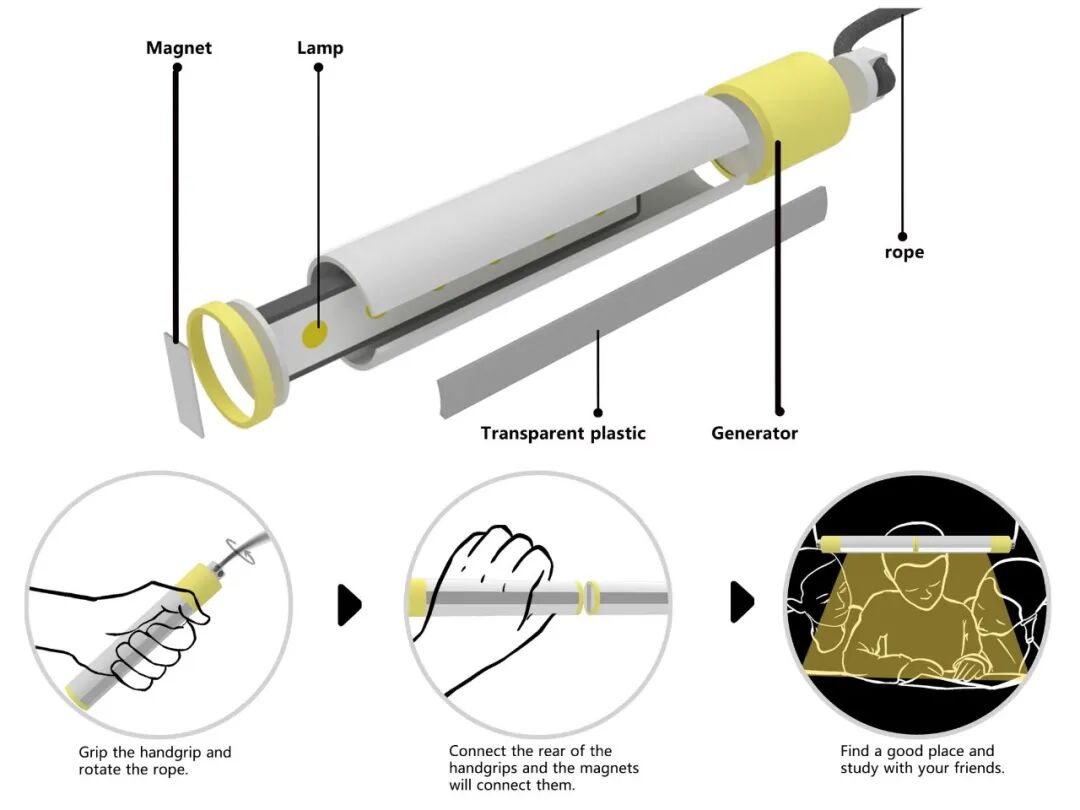 Magnet

Lamp

rope

Transparent plastic

Generator

Grip the handgrip and rotate the rope.

Connect the rear of the handgrips and the magnets will connect them.

Find a good place and study with your friends.