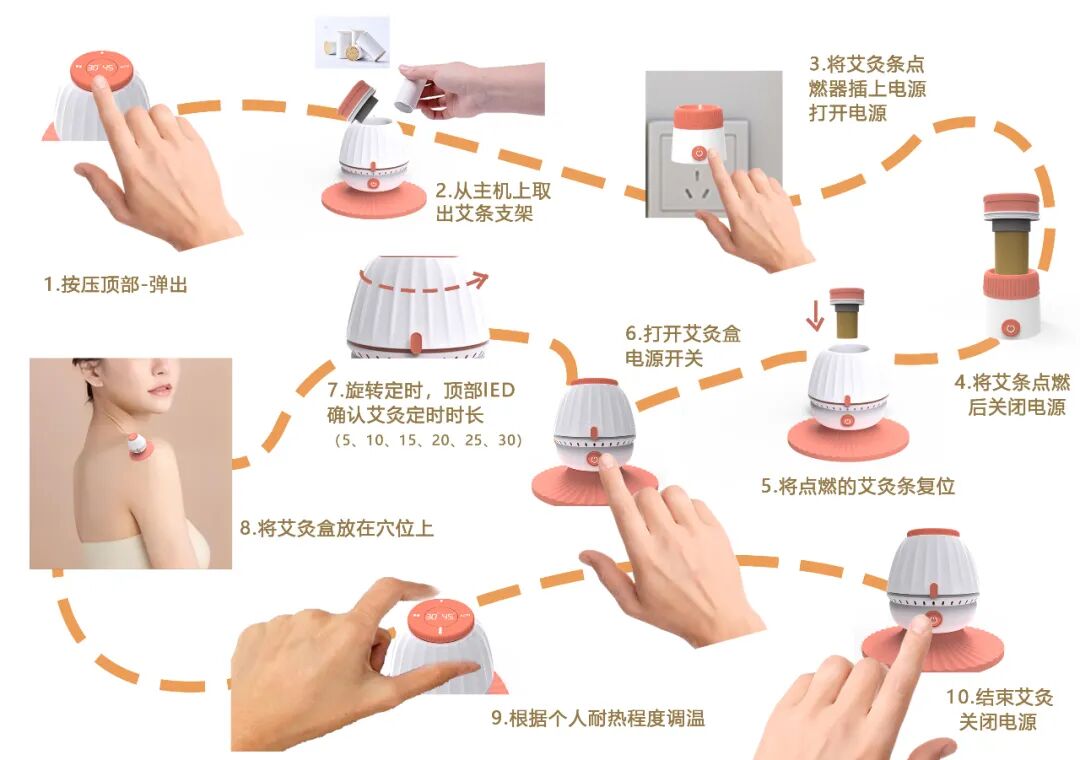 1.按压顶部-弹出

2.从主机上取出艾条支架

3.将艾灸条点燃器插上电源打开电源

4.将艾条点燃后关闭电源

5.将点燃的艾灸条复位

6.打开艾灸盒电源开关

7.旋转定时，顶部IED确认艾灸定时时长
（5、10、15、20、25、30）

8.将艾灸盒放在穴位上

9.根据个人耐热程度调温

10.结束艾灸关闭电源