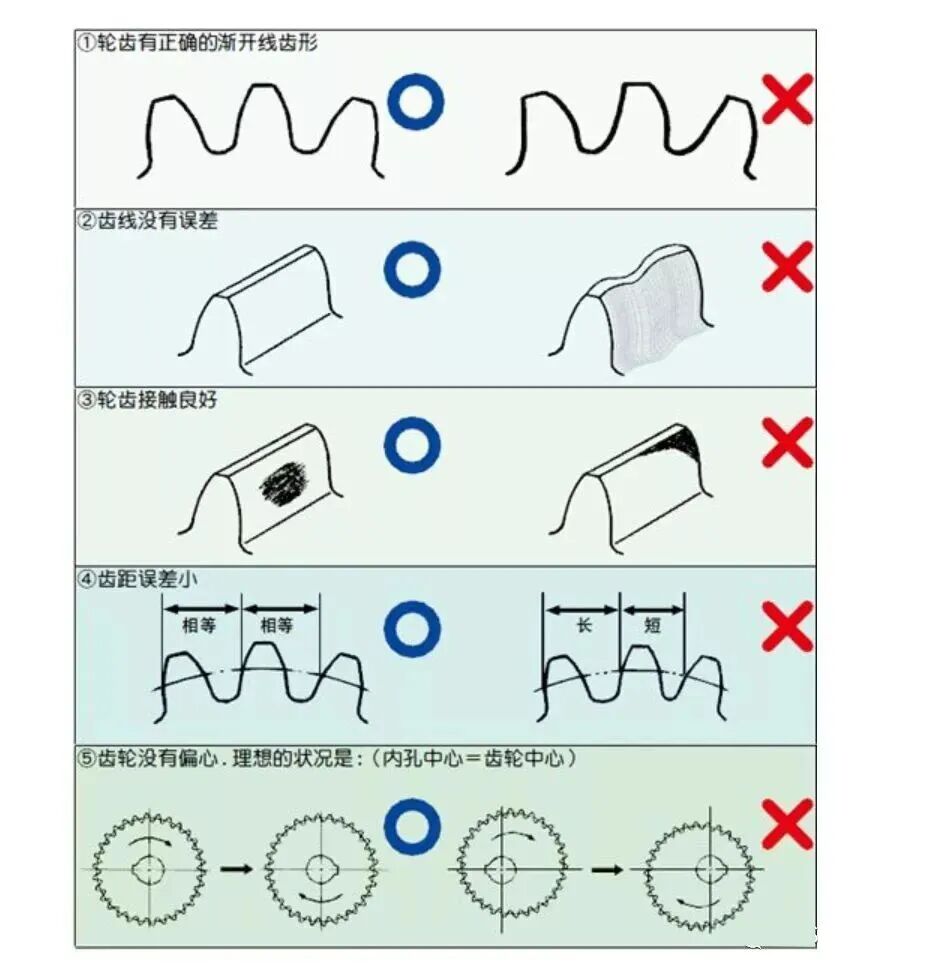 ①轮齿有正确的渐开线齿形

②齿线没有误差

③轮齿接触良好

④齿距误差小

相等 相等

长 短

⑤齿轮没有偏心．理想的状况是：（内孔中心＝齿轮中心）