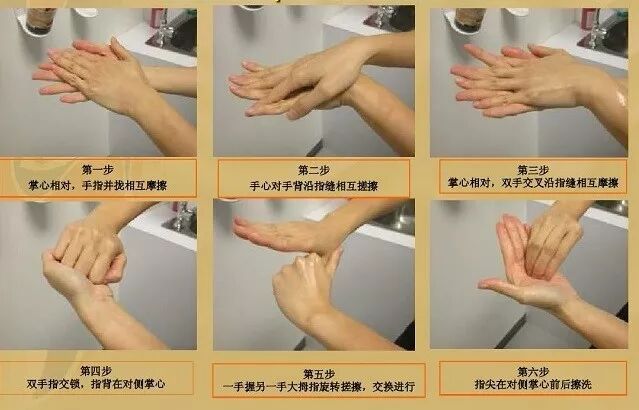 第一步
掌心相对，手指并拢相互摩擦

第二步
手心对手背沿指缝相互搓擦

第三步
掌心相对，双手交叉沿指缝相互摩擦

第四步
双手指交锁，指背在对侧掌心

第五步
一手握另一手大拇指旋转搓擦，交换进行

第六步
指尖在对侧掌心前后擦洗