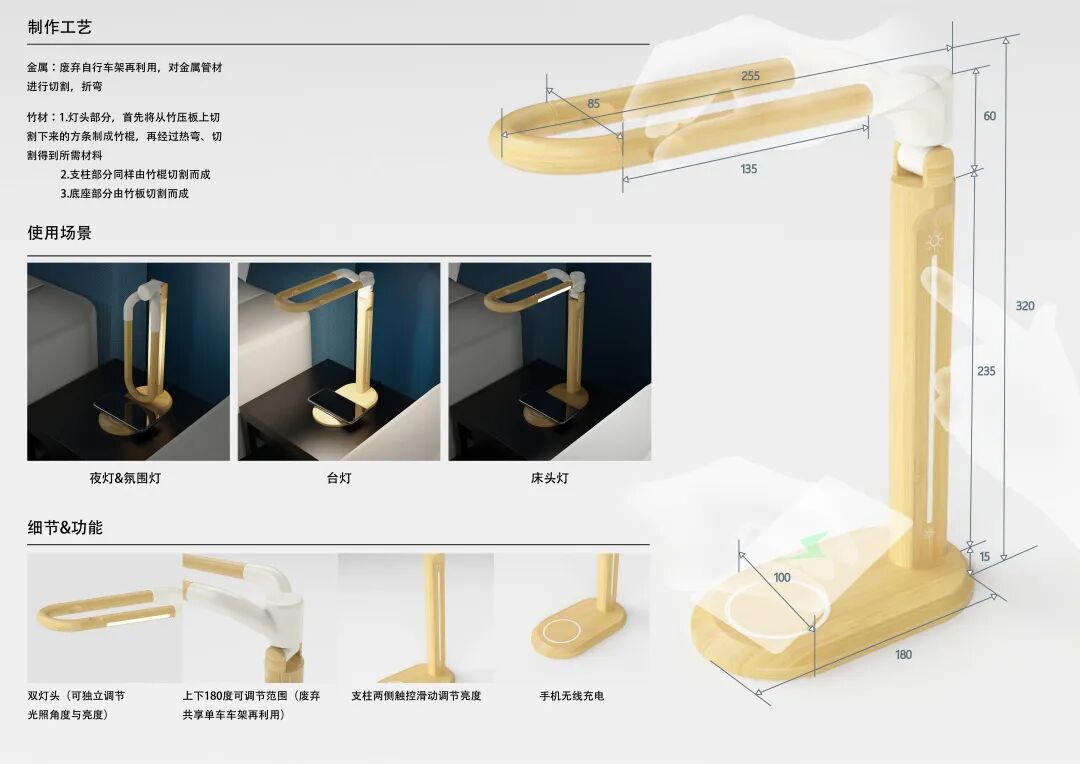 制作工艺

金属：废弃自行车架再利用，对金属管材进行切割，折弯

竹材：1.灯头部分，首先将从竹压板上切割下来的方条制成竹棍，再经过热弯、切割得到所需材料
2.支柱部分同样由竹棍切割而成
3.底座部分由竹板切割而成

使用场景

夜灯&氛围灯

台灯

床头灯

细节&功能

双灯头（可独立调节光照角度与亮度）

上下180度可调节范围（废弃共享单车车架再利用）

支柱两侧触控滑动调节亮度

手机无线充电

255

85

135

60

320

235

15

100

180