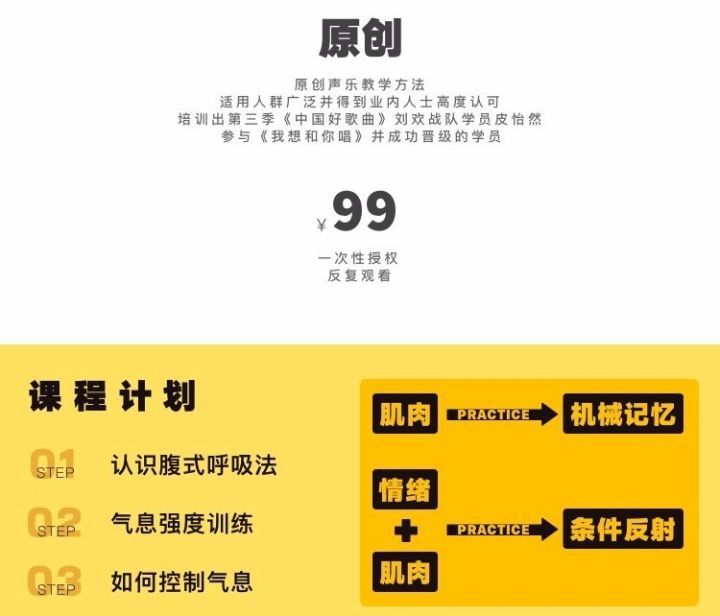 原创

原创声乐教学方法
适用人群广泛并得到业内人士高度认可
培训出第三季《中国好歌曲》刘欢战队学员皮怡然
参与《我想和你唱》并成功晋级的学员

¥99

一次性授权
反复观看

课程计划

01 STEP 认识腹式呼吸法

02 STEP 气息强度训练

03 STEP 如何控制气息

肌肉 PRACTICE 机械记忆

情绪
+
肌肉 PRACTICE 条件反射