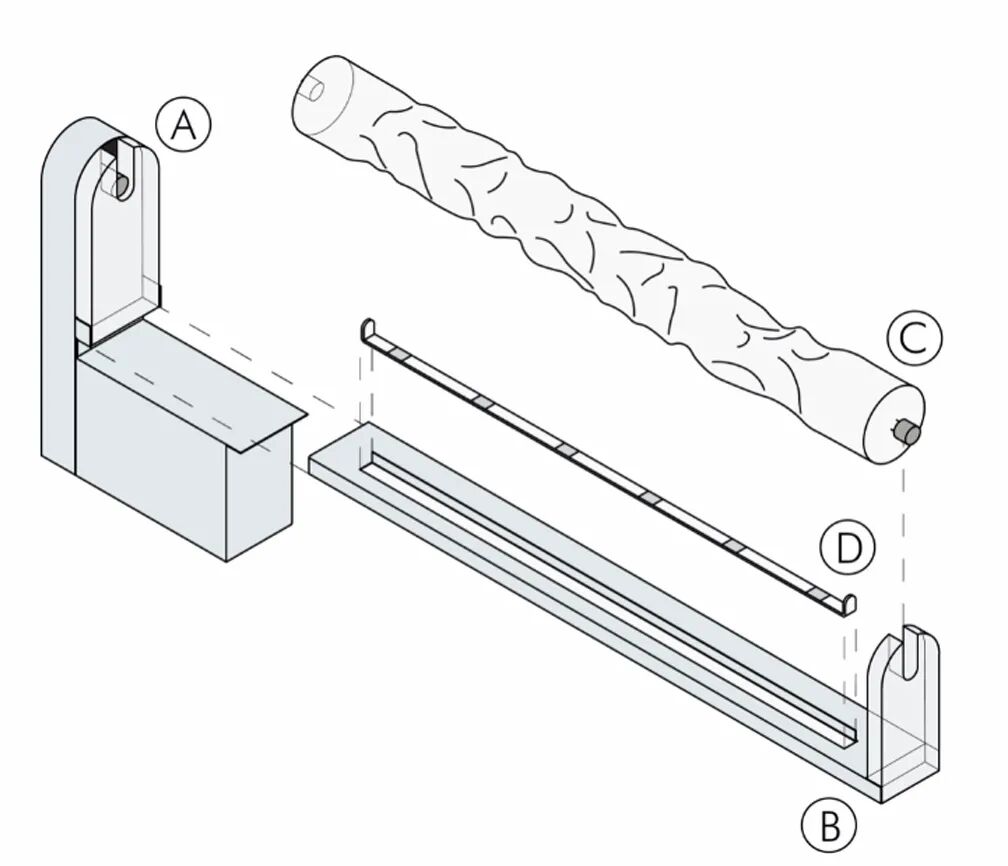 A

C

D

B