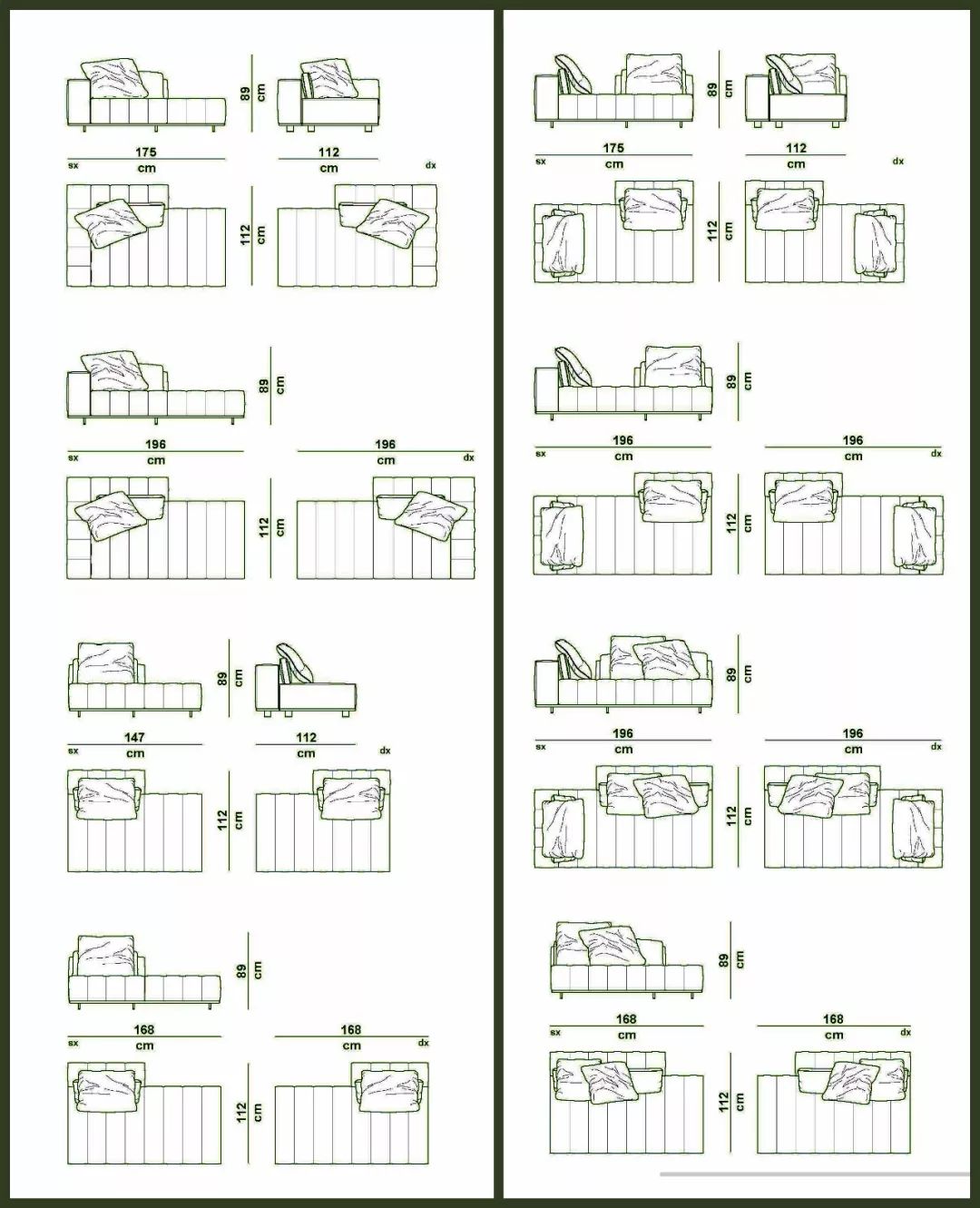 89 cm

175 cm sx

112 cm dx

112 cm

89 cm

196 cm sx

196 cm dx

112 cm

89 cm

147 cm sx

112 cm dx

112 cm

89 cm

168 cm sx

168 cm dx

112 cm

89 cm

175 cm sx

112 cm dx

112 cm

89 cm

196 cm sx

196 cm dx

112 cm

89 cm

196 cm sx

196 cm dx

112 cm

89 cm

168 cm sx

168 cm dx

112 cm