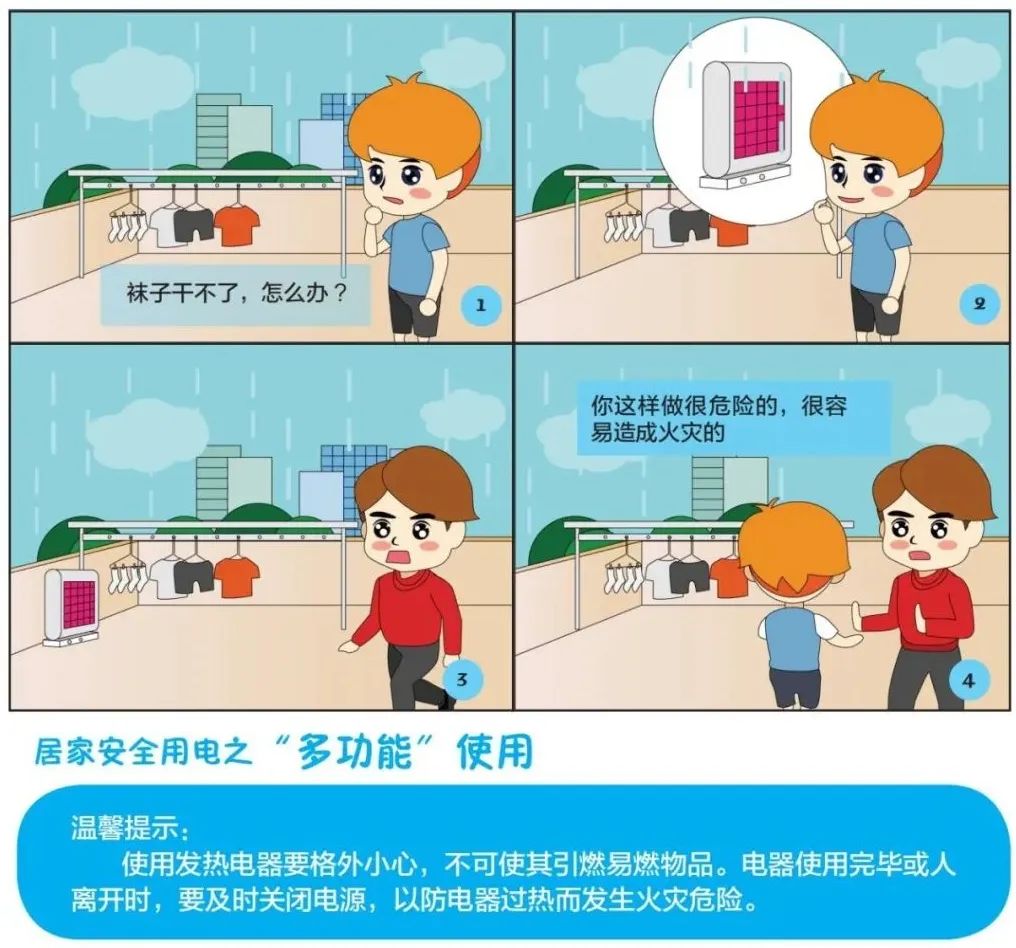 袜子干不了，怎么办？

1

2

3

你这样做很危险的，很容易造成火灾的

4

居家安全用电之“多功能”使用

温馨提示：
使用发热电器要格外小心，不可使其引燃易燃物品。电器使用完毕或人离开时，要及时关闭电源，以防电器过热而发生火灾危险。