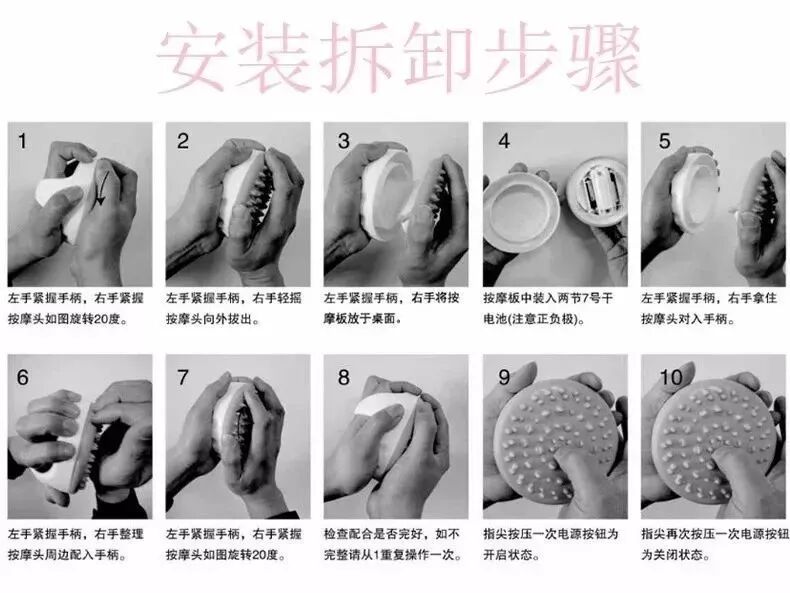 安装拆卸步骤

1
左手紧握手柄，右手紧握按摩头如图旋转20度。

2
左手紧握手柄，右手轻摇按摩头向外拔出。

3
左手紧握手柄，右手将按摩板放于桌面。

4
按摩板中装入两节7号干电池(注意正负极)。

5
左手紧握手柄，右手拿住按摩头对入手柄。

6
左手紧握手柄，右手整理按摩头周边配入手柄。

7
左手紧握手柄，右手紧握按摩头如图旋转20度。

8
检查配合是否完好，如不完整请从1重复操作一次。

9
指尖按压一次电源按钮为开启状态。

10
指尖再次按压一次电源按钮为关闭状态。