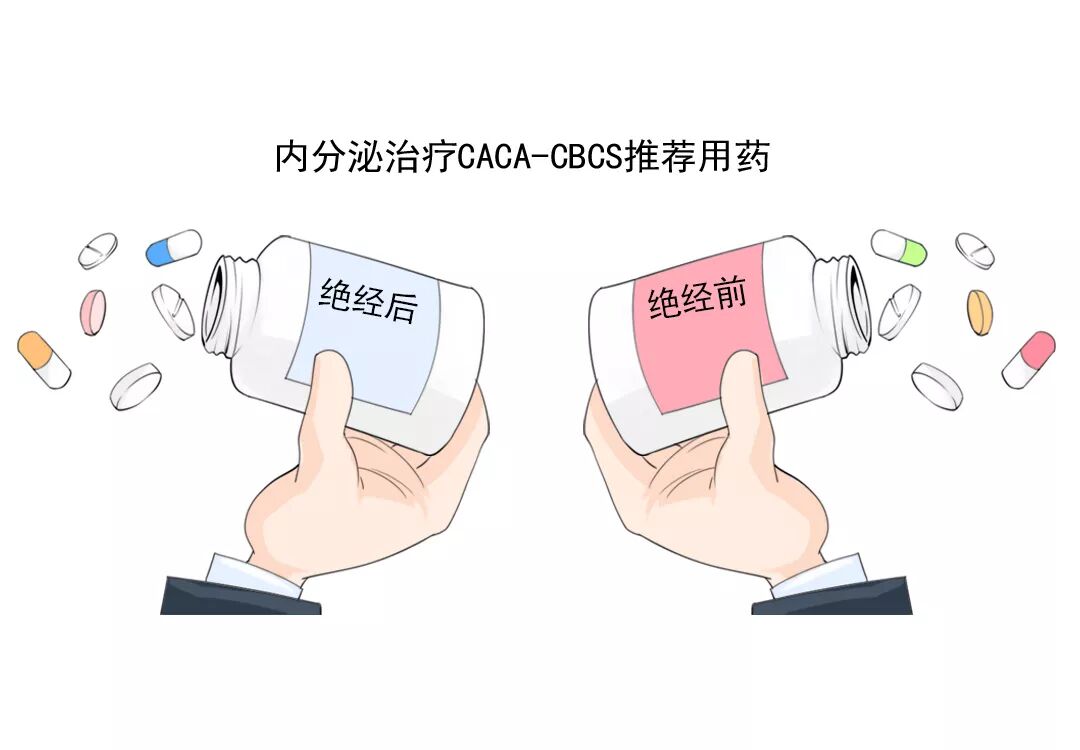 内分泌治疗CACA-CBCS推荐用药

绝经后

绝经前