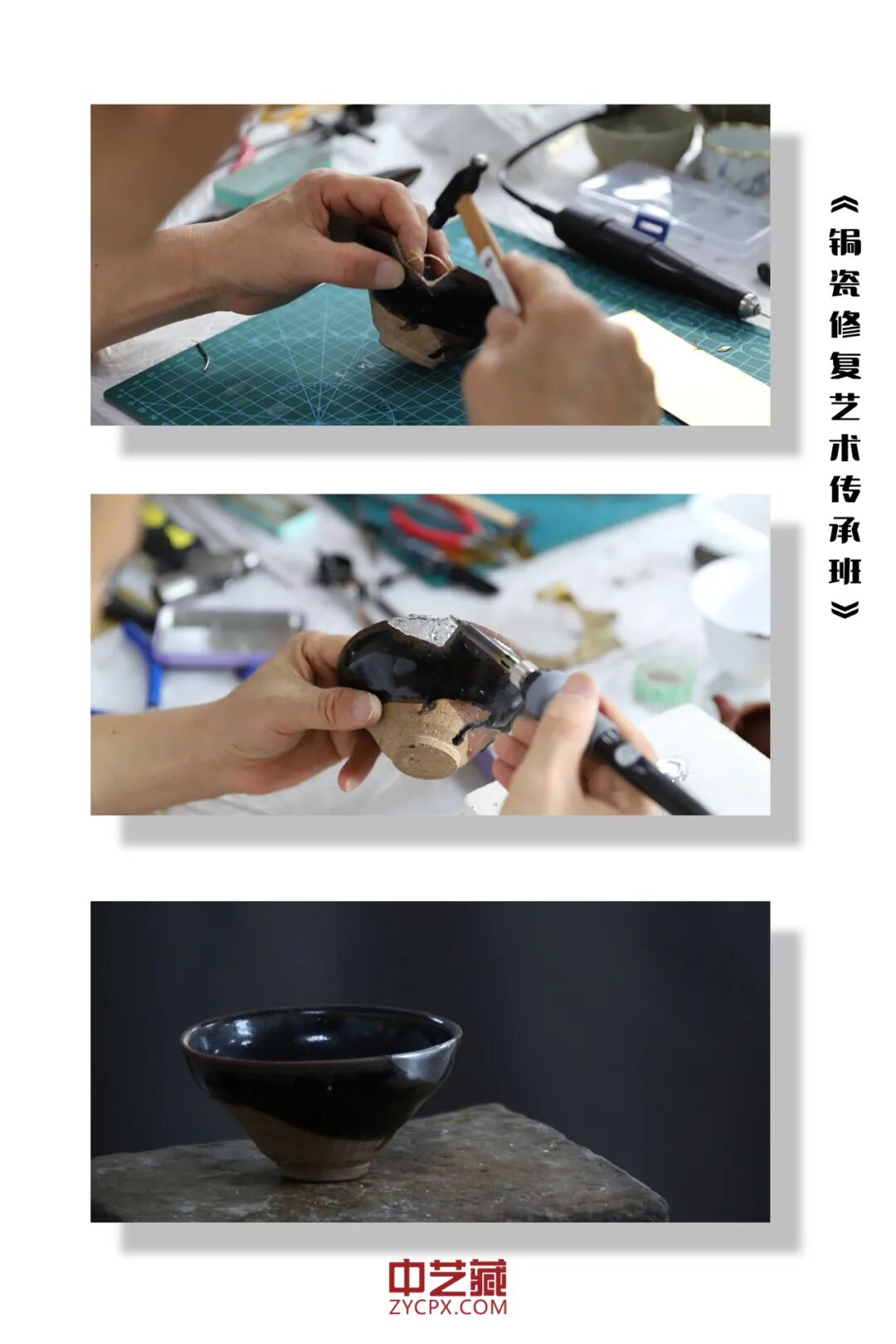 《锔瓷修复艺术传承班》

中艺藏
ZYCPX.COM