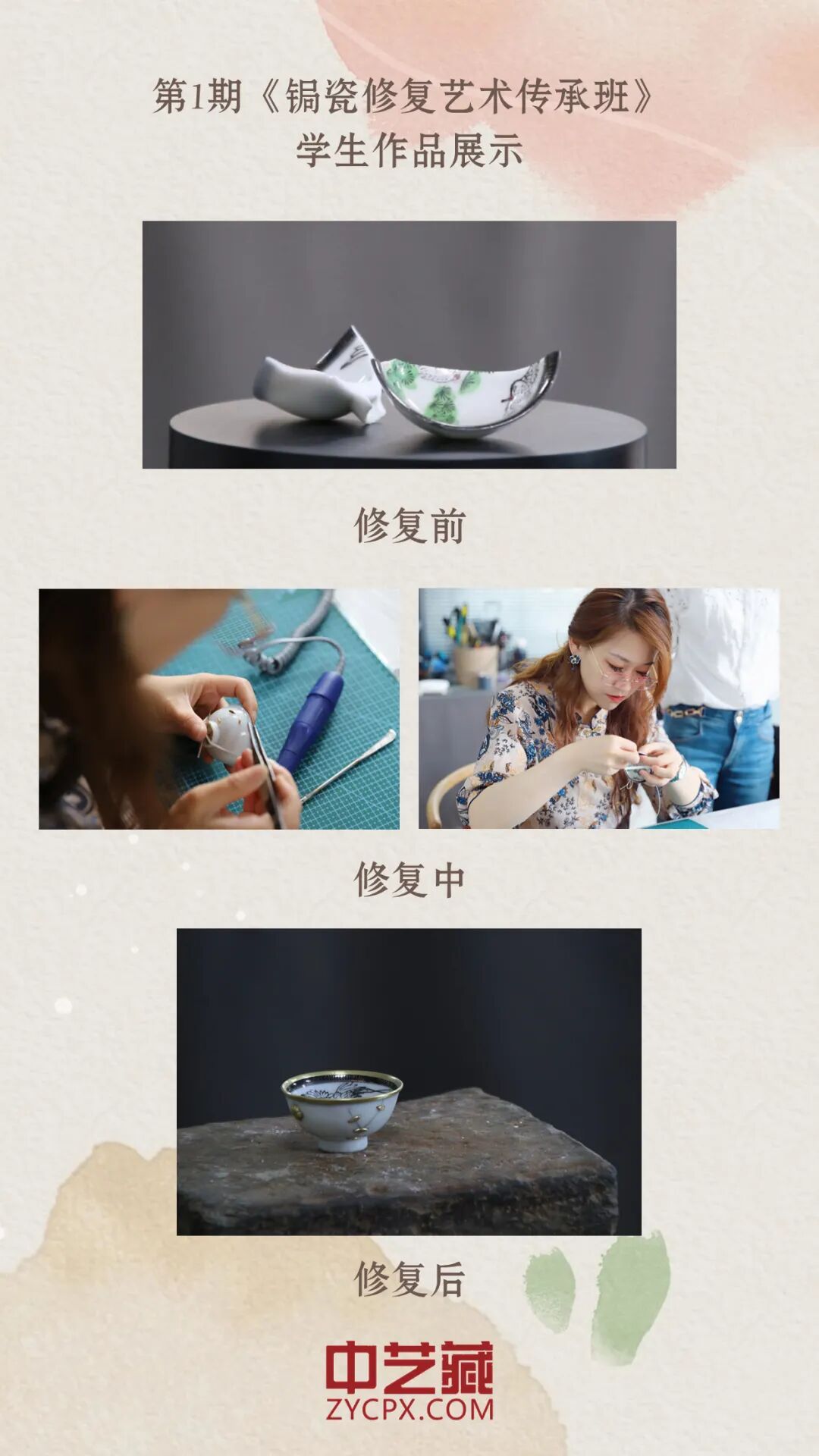 第1期《锔瓷修复艺术传承班》
学生作品展示

修复前

修复中

修复后

中艺藏
ZYCPX.COM