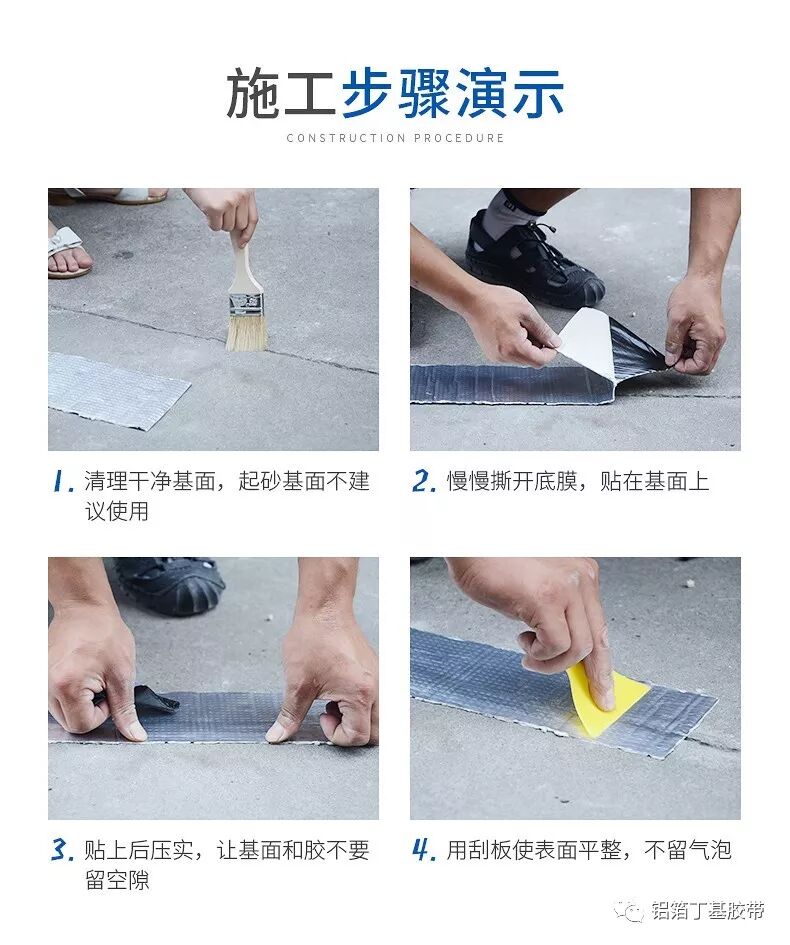 施工步骤演示

CONSTRUCTION PROCEDURE

1. 清理干净基面，起砂基面不建议使用

2. 慢慢撕开底膜，贴在基面上

3. 贴上后压实，让基面和胶不要留空隙

4. 用刮板使表面平整，不留气泡

铝箔丁基胶带