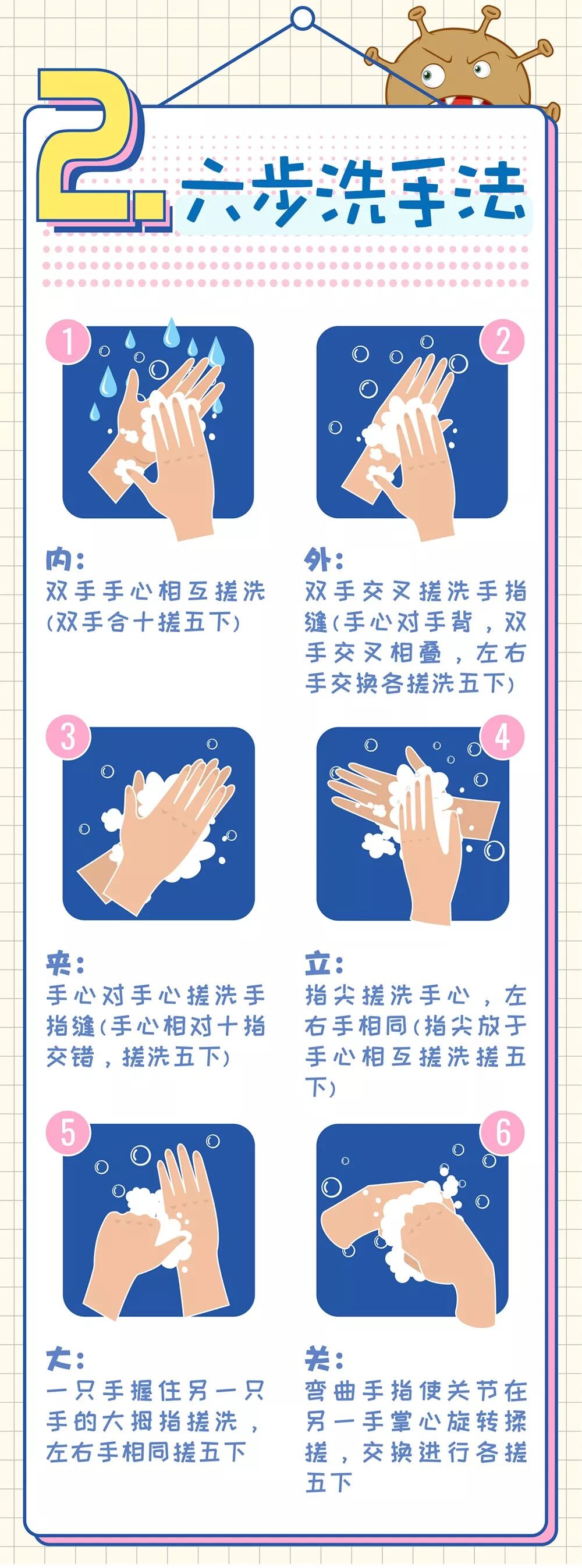 2. 六步洗手法

1

内：
双手手心相互搓洗（双手合十搓五下）

2

外：
双手交叉搓洗手指缝（手心对手背，双手交叉相叠，左右手交换各搓洗五下）

3

夹：
手心对手心搓洗手指缝（手心相对十指交错，搓洗五下）

4

立：
指尖搓洗手心，左右手相同（指尖放于手心相互搓洗搓五下）

5

大：
一只手握住另一只手的大拇指搓洗，左右手相同搓五下

6

关：
弯曲手指使关节在另一手掌心旋转揉搓，交换进行各搓五下