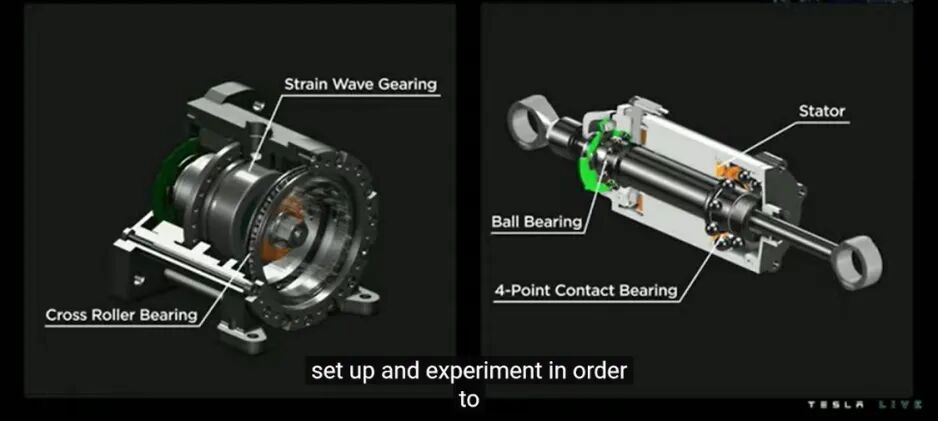 Strain Wave Gearing

Cross Roller Bearing

Stator

Ball Bearing

4-Point Contact Bearing

set up and experiment in order to

TESLA LIVE