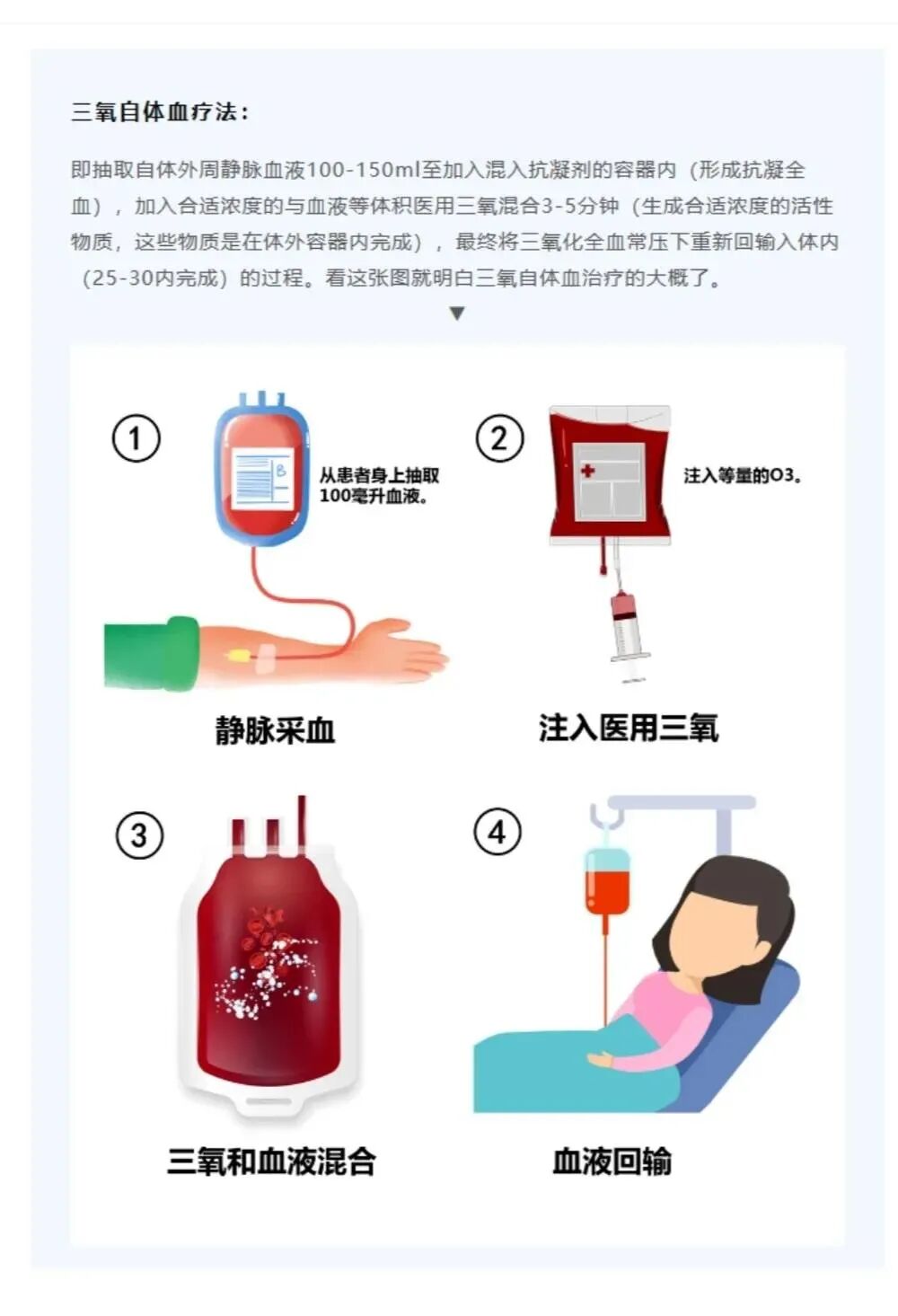 三氧自体血疗法：

即抽取自体外周静脉血液100-150ml至加入混入抗凝剂的容器内（形成抗凝全血），加入合适浓度的与血液等体积医用三氧混合3-5分钟（生成合适浓度的活性物质，这些物质是在体外容器内完成），最终将三氧化全血常压下重新回输入体内（25-30内完成）的过程。看这张图就明白三氧自体血治疗的大概了。

▼

①

B

从患者身上抽取100毫升血液。

静脉采血

②

注入等量的O3。

注入医用三氧

③

三氧和血液混合

④

血液回输