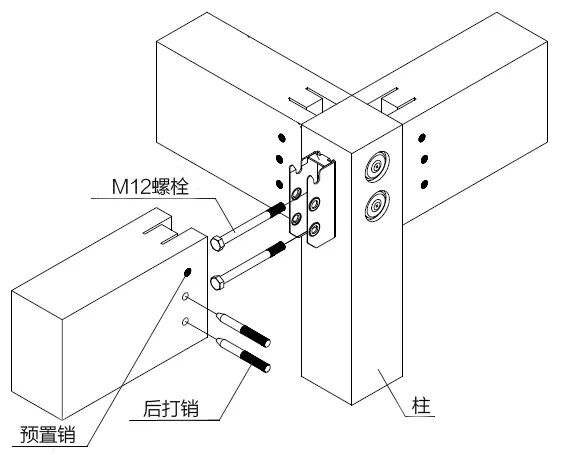 M12螺栓

后打销

预置销

柱