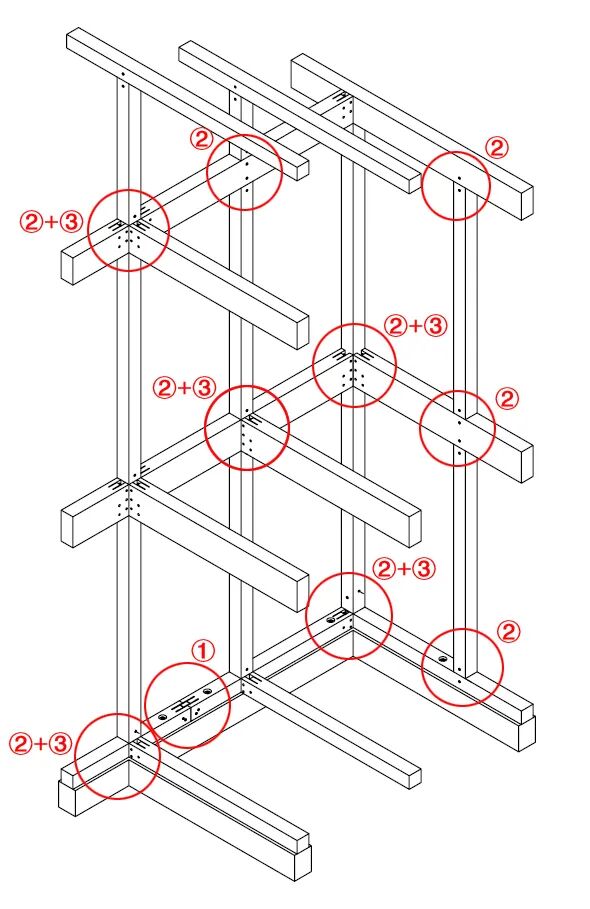 ②
②
②+③
②+③
②+③
②
②+③
②
①
②+③