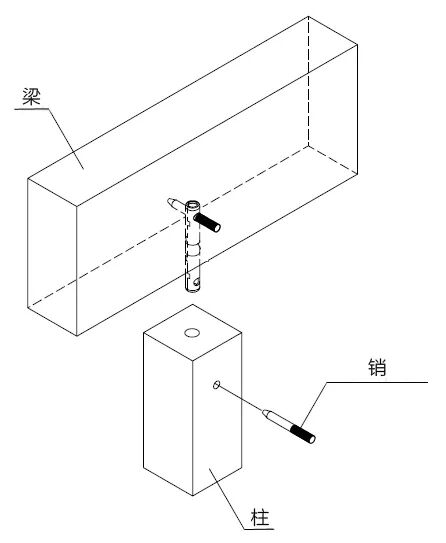 梁

销

柱