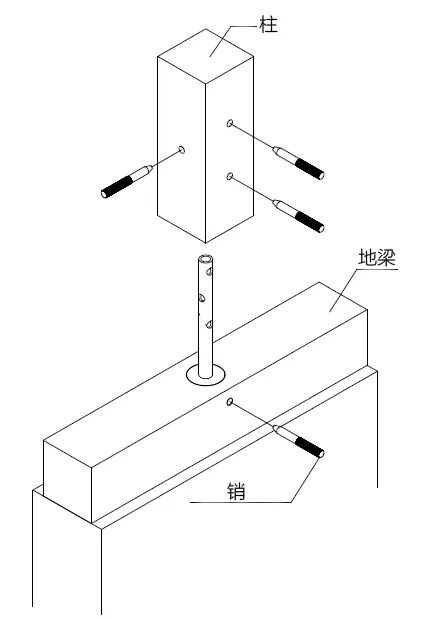 柱

地梁

销