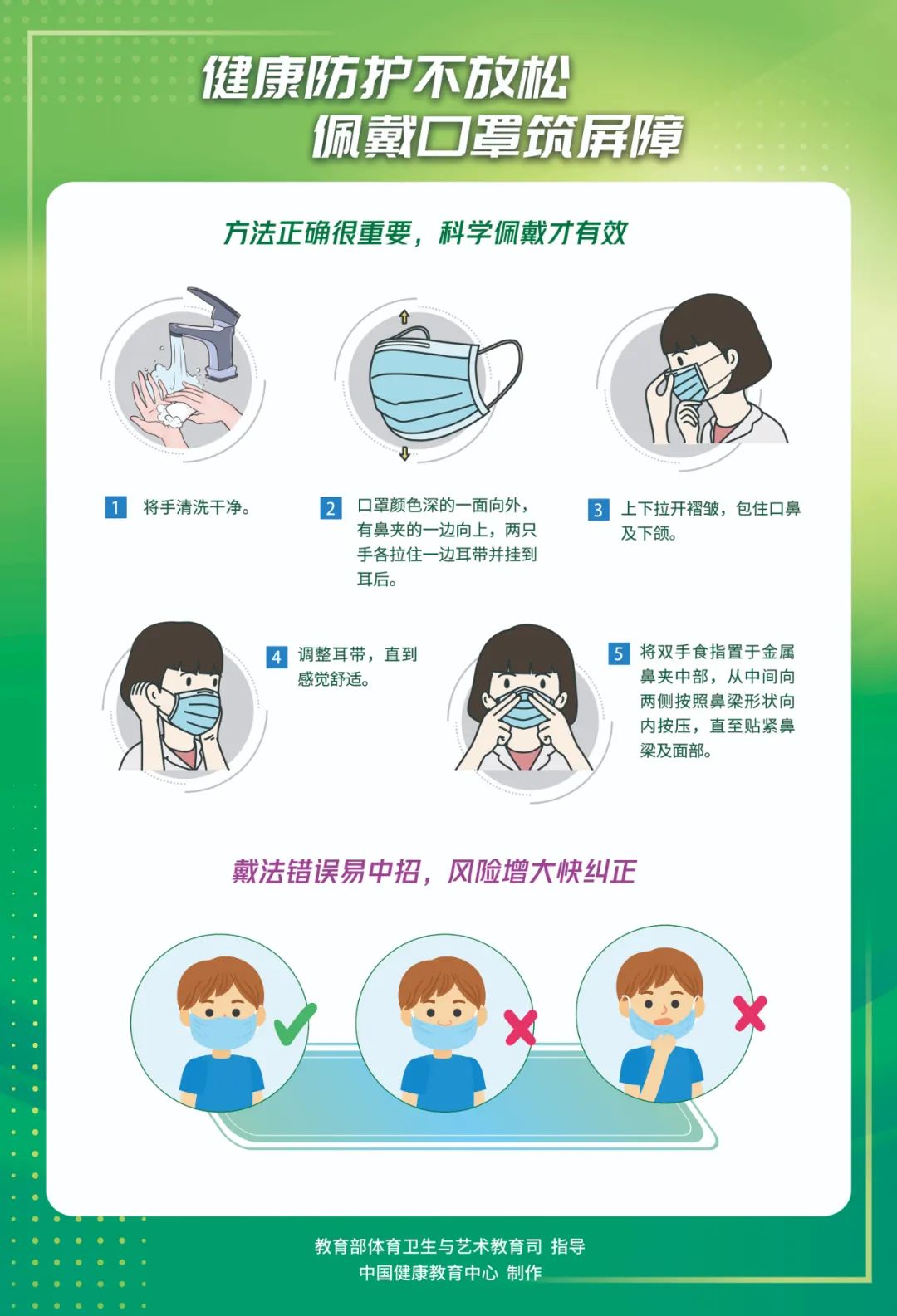 健康防护不放松
佩戴口罩筑屏障

方法正确很重要，科学佩戴才有效

1 将手清洗干净。

2 口罩颜色深的一面向外，有鼻夹的一边向上，两只手各拉住一边耳带并挂到耳后。

3 上下拉开褶皱，包住口鼻及下颌。

4 调整耳带，直到感觉舒适。

5 将双手食指置于金属鼻夹中部，从中间向两侧按照鼻梁形状向内按压，直至贴紧鼻梁及面部。

戴法错误易中招，风险增大快纠正

教育部体育卫生与艺术教育司 指导
中国健康教育中心 制作