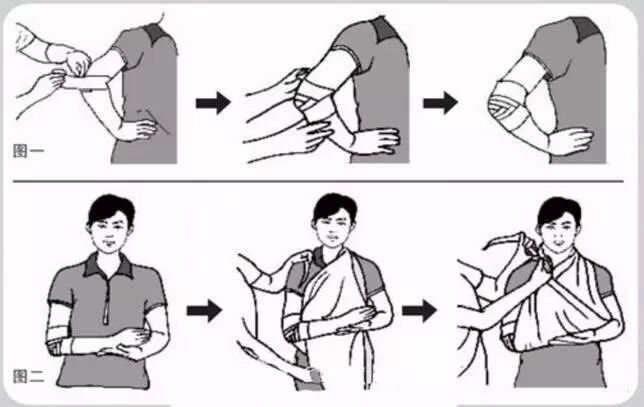 图一

图二