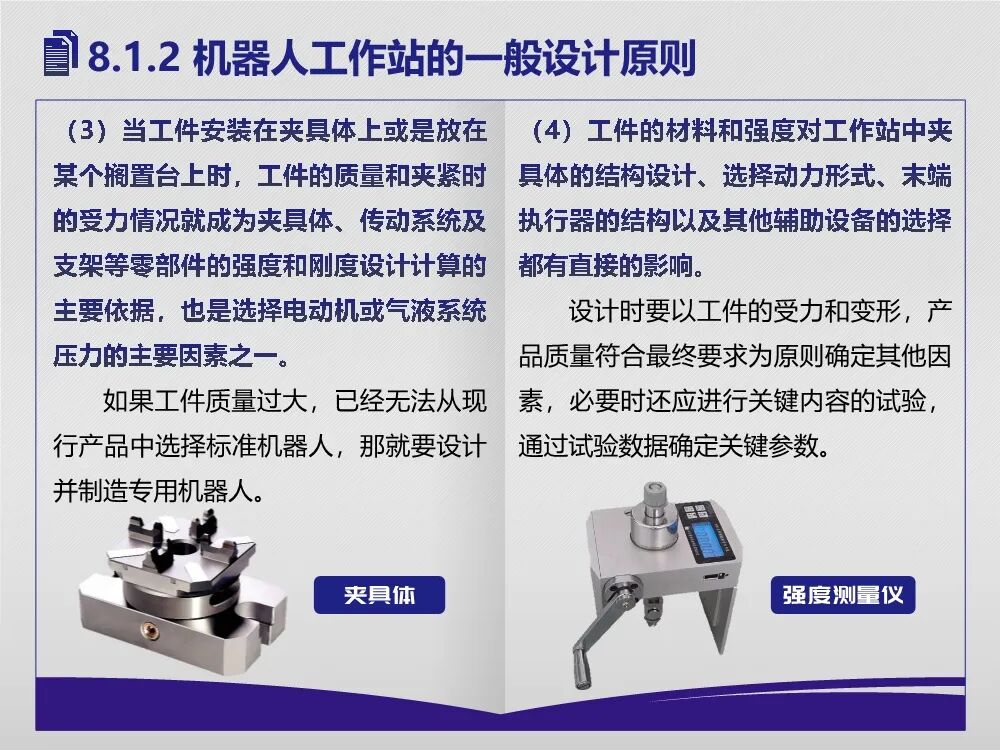 8.1.2 机器人工作站的一般设计原则

（3）当工件安装在夹具体上或是放在某个搁置台上时，工件的质量和夹紧时的受力情况就成为夹具体、传动系统及支架等零部件的强度和刚度设计计算的主要依据，也是选择电动机或气液系统压力的主要因素之一。

如果工件质量过大，已经无法从现行产品中选择标准机器人，那就要设计并制造专用机器人。

夹具体

（4）工件的材料和强度对工作站中夹具体的结构设计、选择动力形式、末端执行器的结构以及其他辅助设备的选择都有直接的影响。

设计时要以工件的受力和变形，产品质量符合最终要求为原则确定其他因素，必要时还应进行关键内容的试验，通过试验数据确定关键参数。

强度测量仪