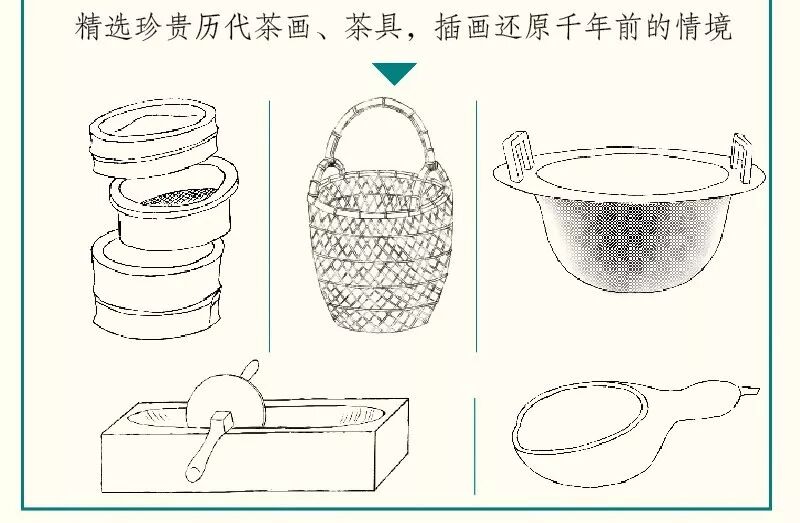 精选珍贵历代茶画、茶具，插画还原千年前的情境