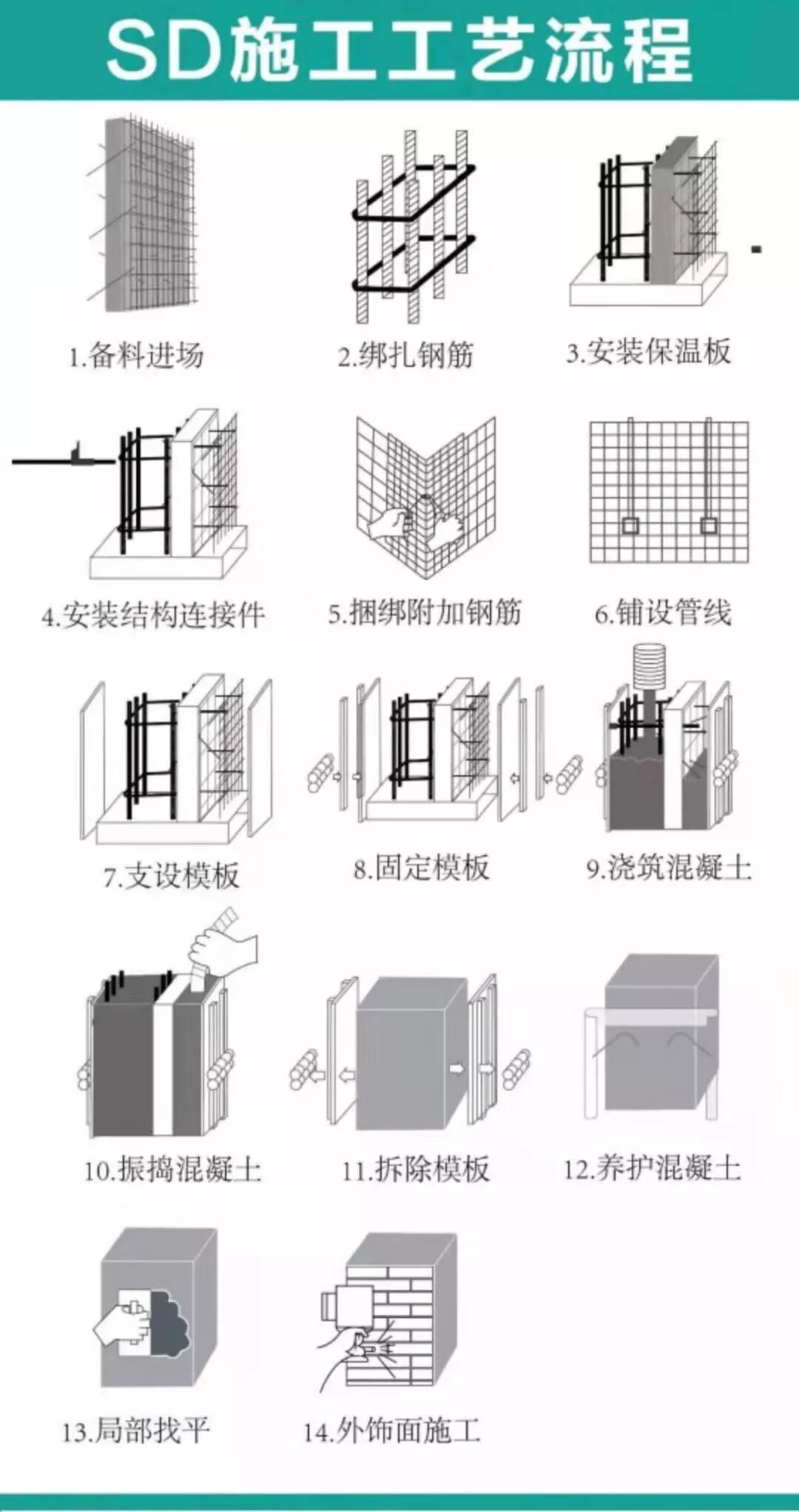 SD施工工艺流程

1.备料进场

2.绑扎钢筋

3.安装保温板

4.安装结构连接件

5.捆绑附加钢筋

6.铺设管线

7.支设模板

8.固定模板

9.浇筑混凝土

10.振捣混凝土

11.拆除模板

12.养护混凝土

13.局部找平

14.外饰面施工