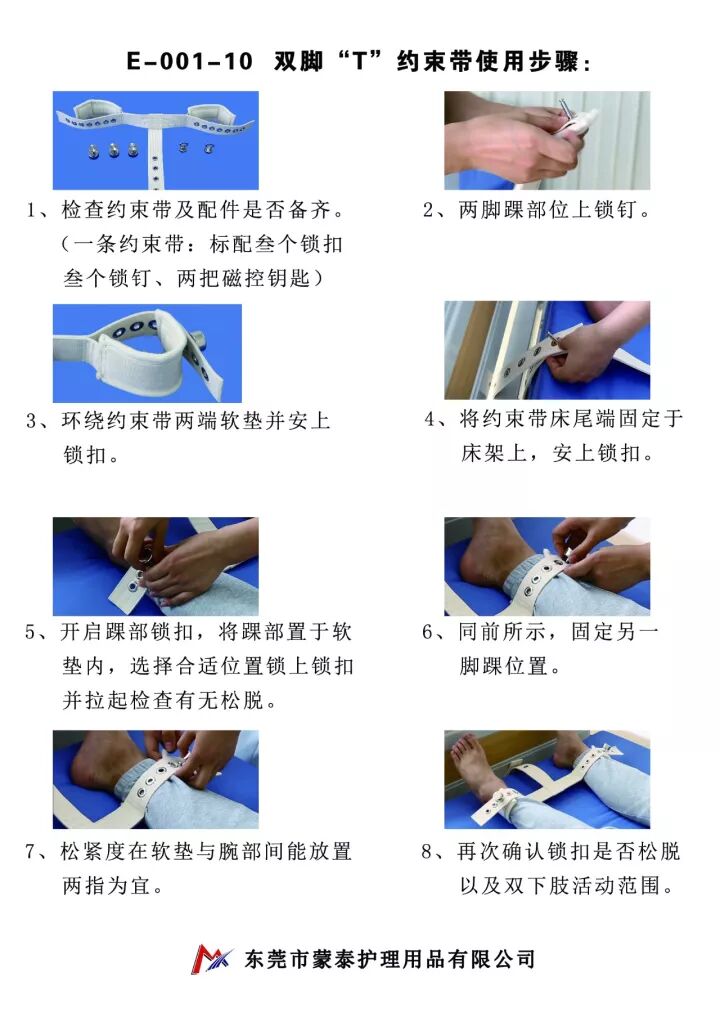 E-001-10 双脚“T”约束带使用步骤：

1、检查约束带及配件是否备齐。（一条约束带：标配叁个锁扣叁个锁钉、两把磁控钥匙）

2、两脚踝部位上锁钉。

3、环绕约束带两端软垫并安上锁扣。

4、将约束带床尾端固定于床架上，安上锁扣。

5、开启踝部锁扣，将踝部置于软垫内，选择合适位置锁上锁扣并拉起检查有无松脱。

6、同前所示，固定另一脚踝位置。

7、松紧度在软垫与腕部间能放置两指为宜。

8、再次确认锁扣是否松脱以及双下肢活动范围。

东莞市蒙泰护理用品有限公司