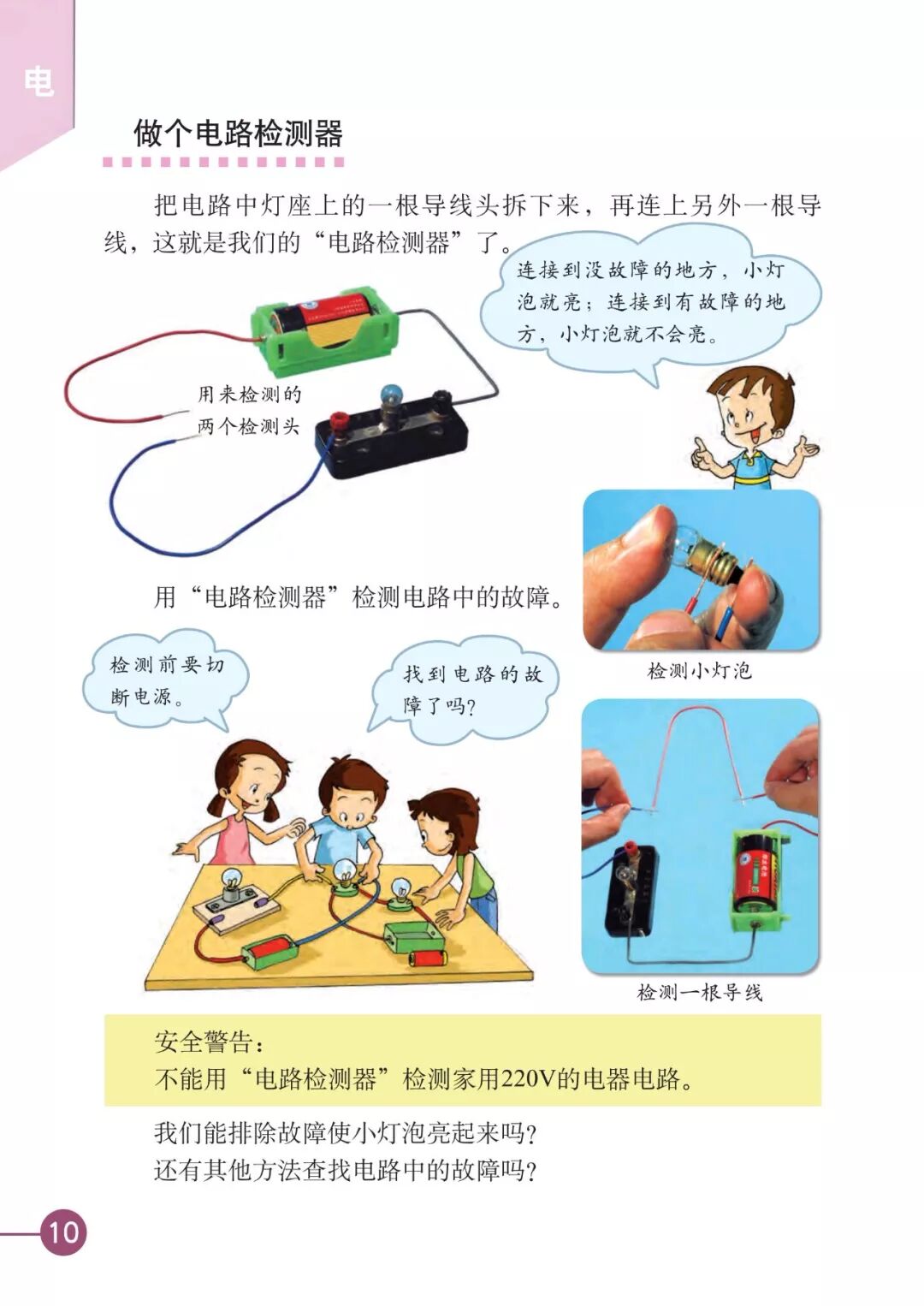 电

做个电路检测器

把电路中灯座上的一根导线头拆下来，再连上另外一根导线，这就是我们的“电路检测器”了。

连接到没故障的地方，小灯泡就亮；连接到有故障的地方，小灯泡就不会亮。

用来检测的两个检测头

用“电路检测器”检测电路中的故障。

检测小灯泡

检测前要切断电源。

找到电路的故障了吗？

检测一根导线

安全警告：
不能用“电路检测器”检测家用220V的电器电路。

我们能排除故障使小灯泡亮起来吗？
还有其他方法查找电路中的故障吗？

10