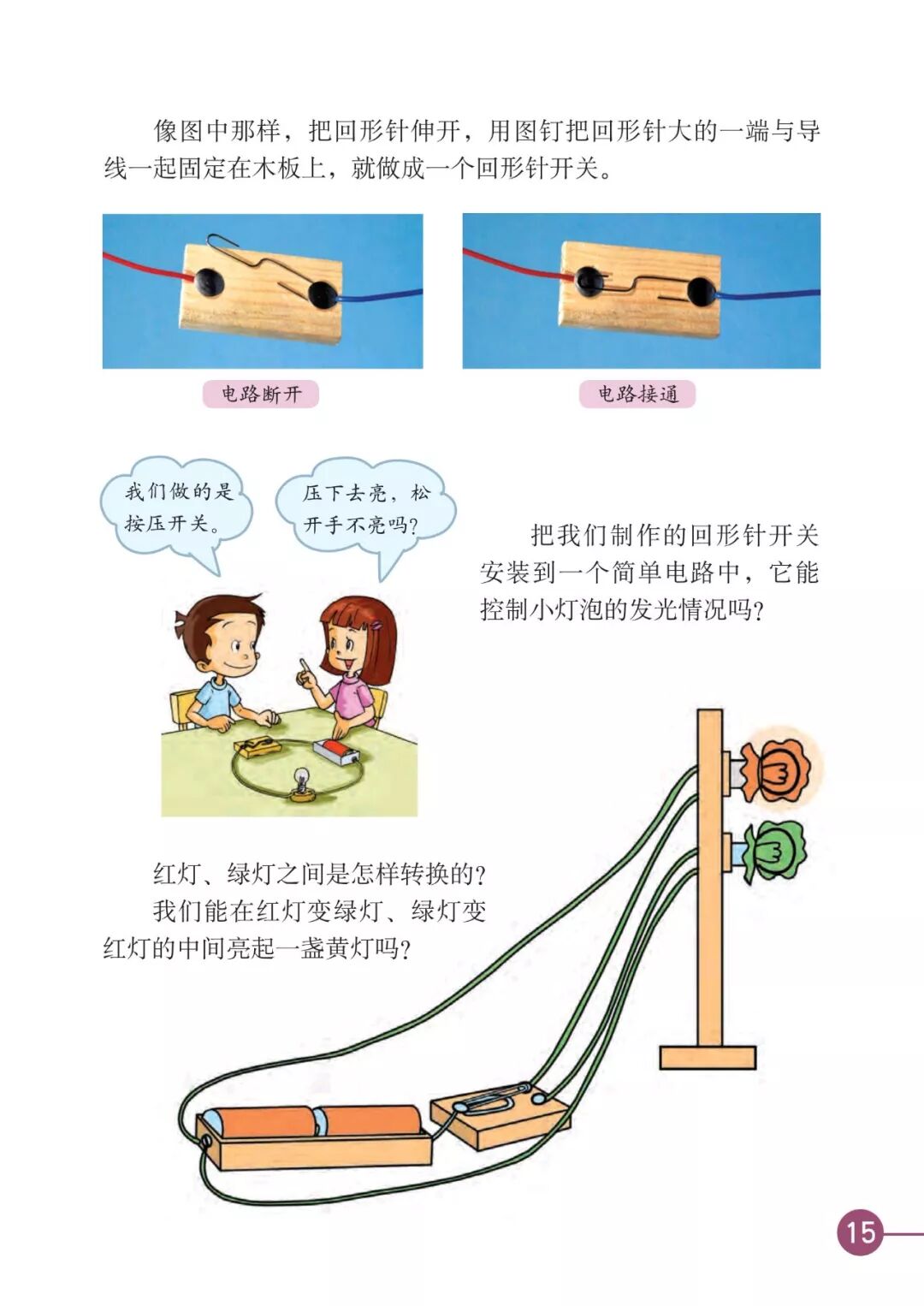 像图中那样，把回形针伸开，用图钉把回形针大的一端与导线一起固定在木板上，就做成一个回形针开关。

电路断开

电路接通

我们做的是按压开关。

压下去亮，松开手不亮吗？

把我们制作的回形针开关安装到一个简单电路中，它能控制小灯泡的发光情况吗？

红灯、绿灯之间是怎样转换的？
我们能在红灯变绿灯、绿灯变红灯的中间亮起一盏黄灯吗？

15