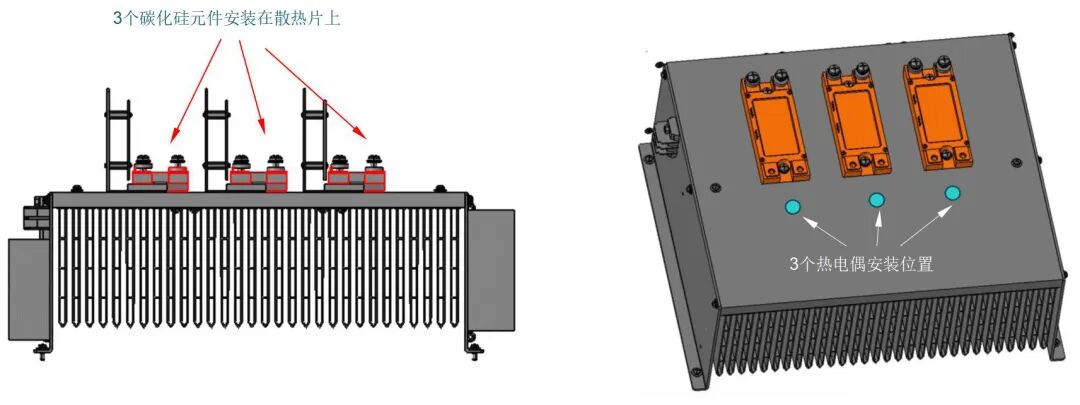 3个碳化硅元件安装在散热片上

3个热电偶安装位置