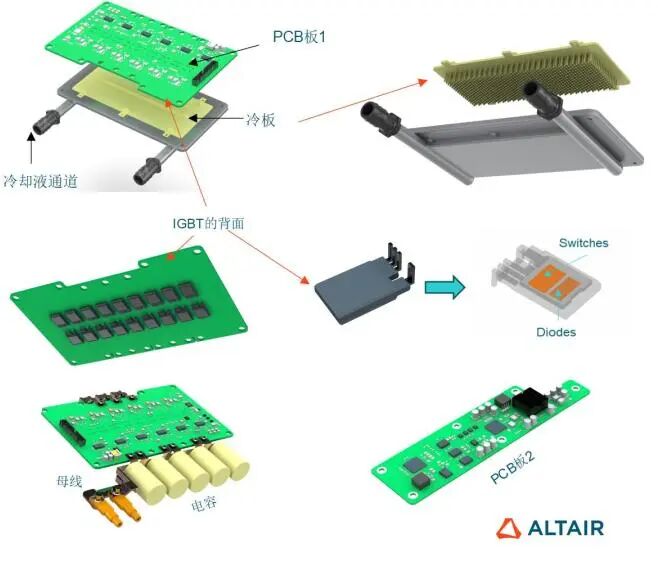 PCB板1

冷板

冷却液通道

IGBT的背面

Switches

Diodes

母线

电容

PCB板2

ALTAIR