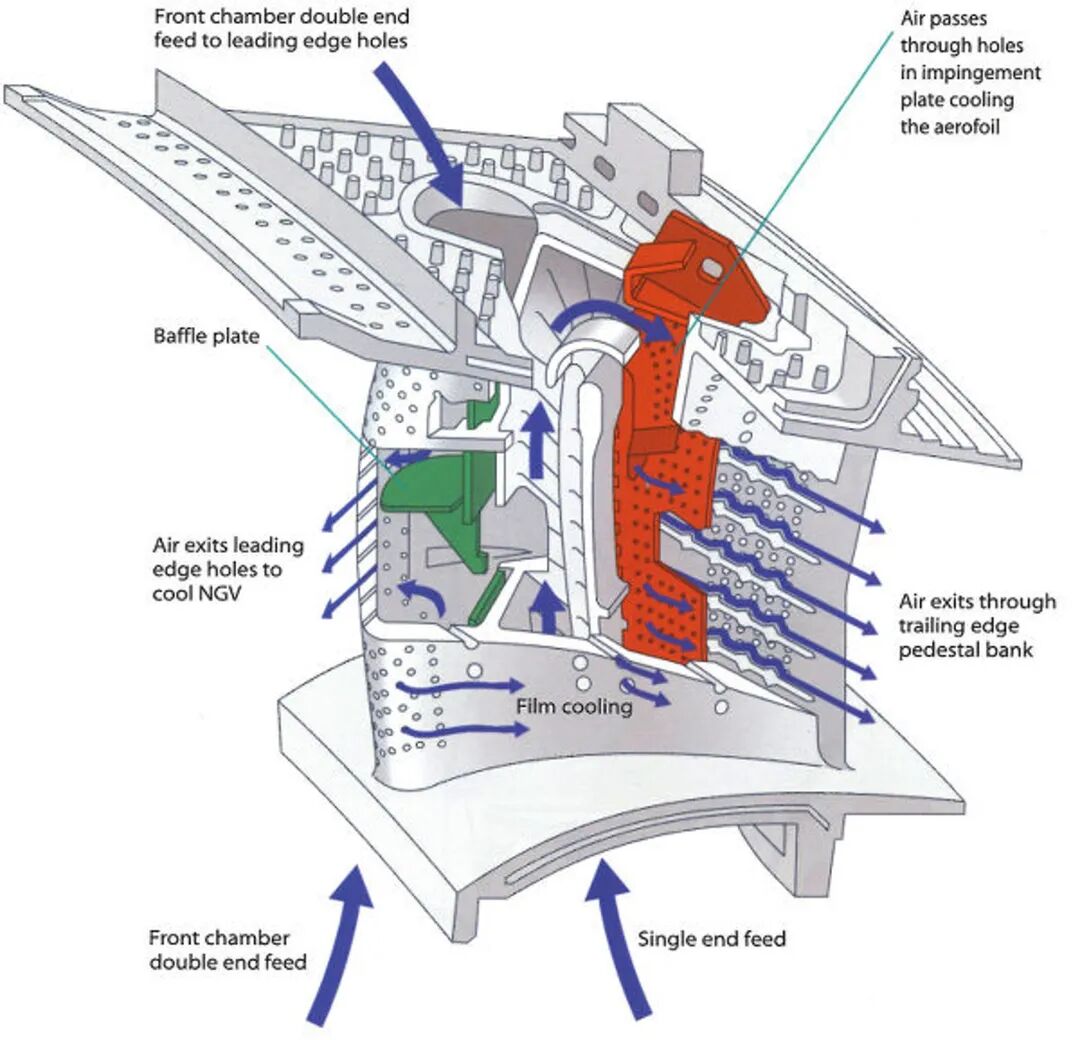 Front chamber double end feed to leading edge holes

Air passes through holes in impingement plate cooling the aerofoil

Baffle plate

Air exits leading edge holes to cool NGV

Air exits through trailing edge pedestal bank

Film cooling

Front chamber double end feed

Single end feed